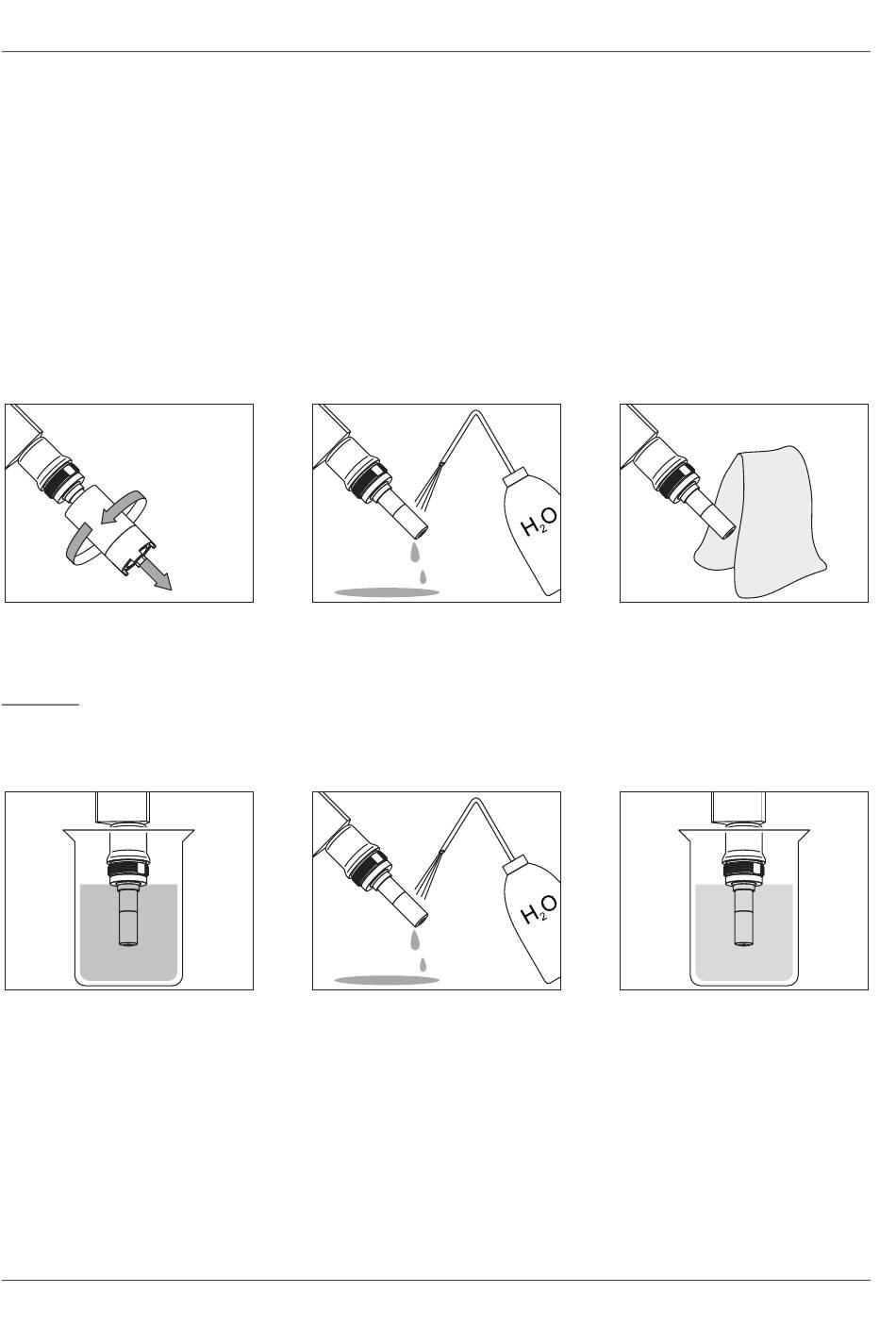 $H_2O$

$H_2O$