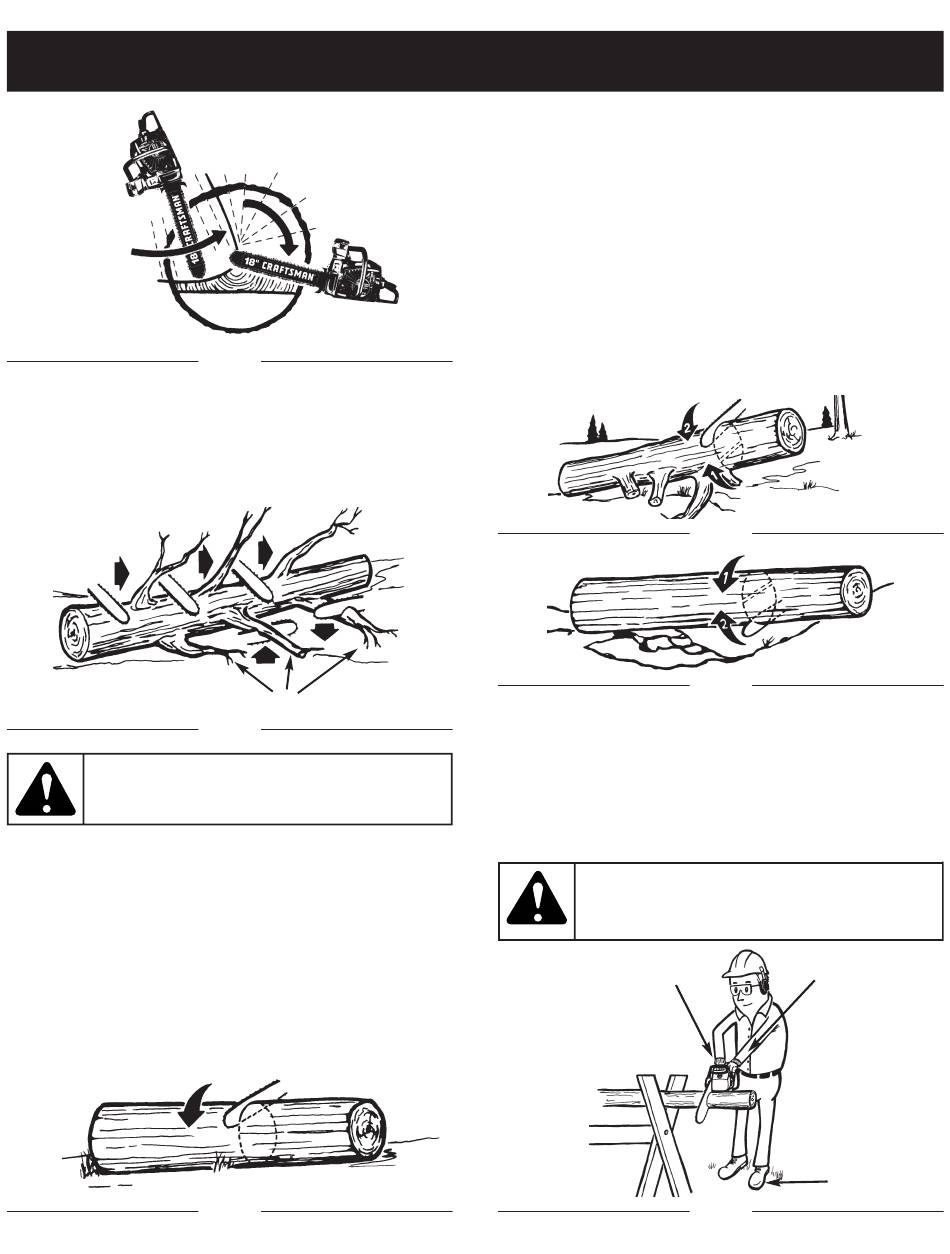 18" CRAFTSMAN

18" CRAFTSMAN

2

1

2