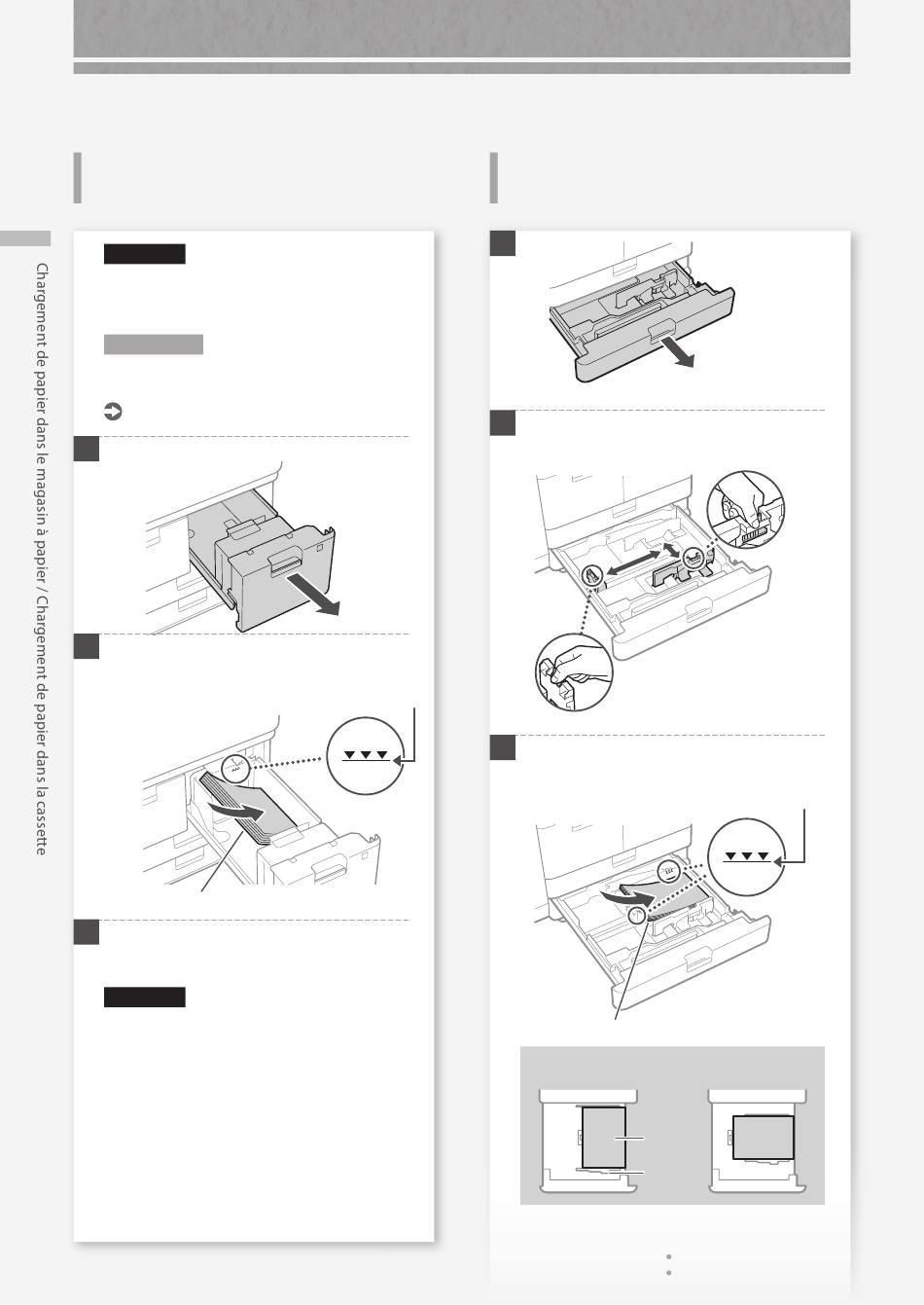 Chargement de papier dans le magasin à papier / Chargement de papier dans la cassette