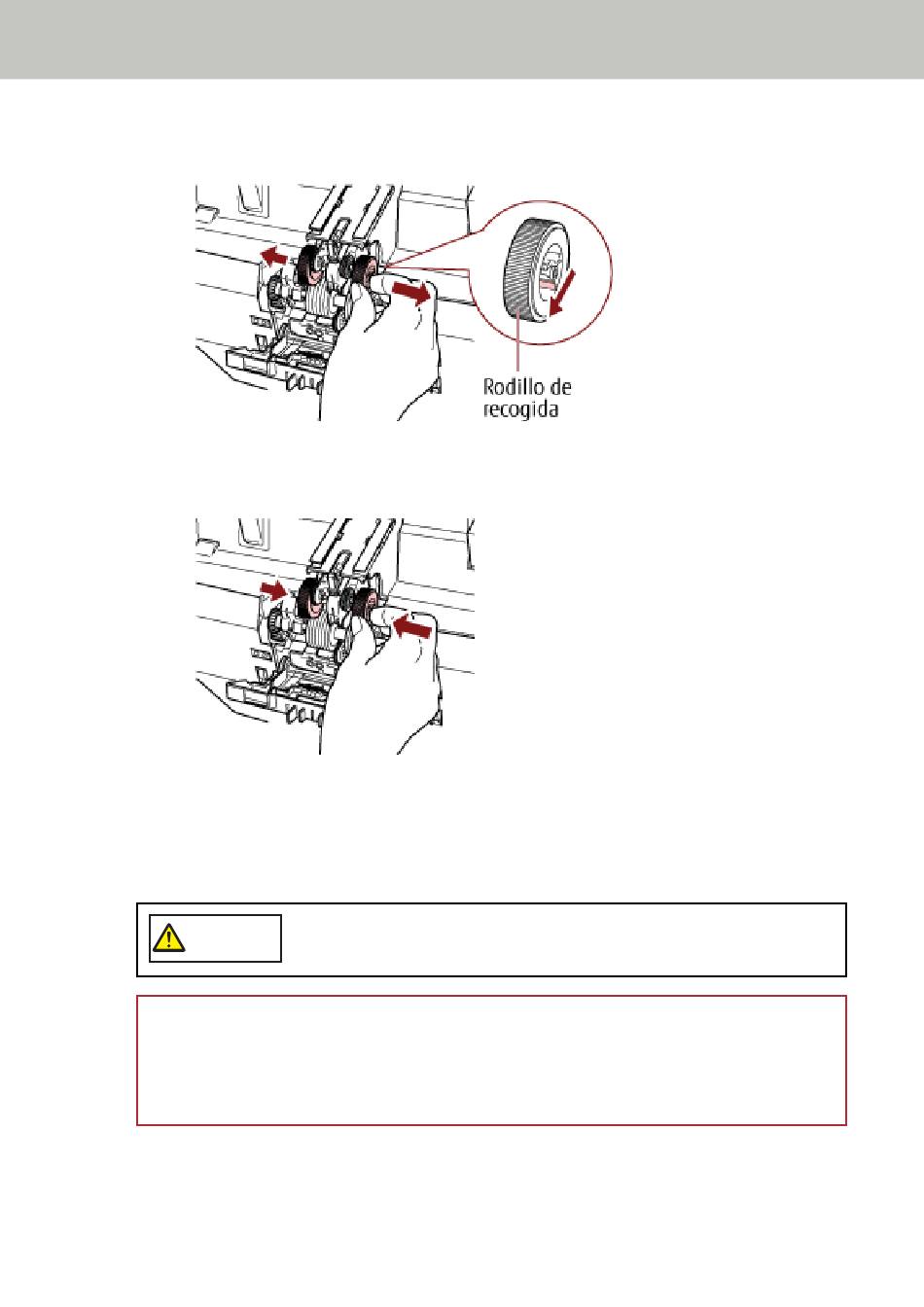 Rodillo de recogida