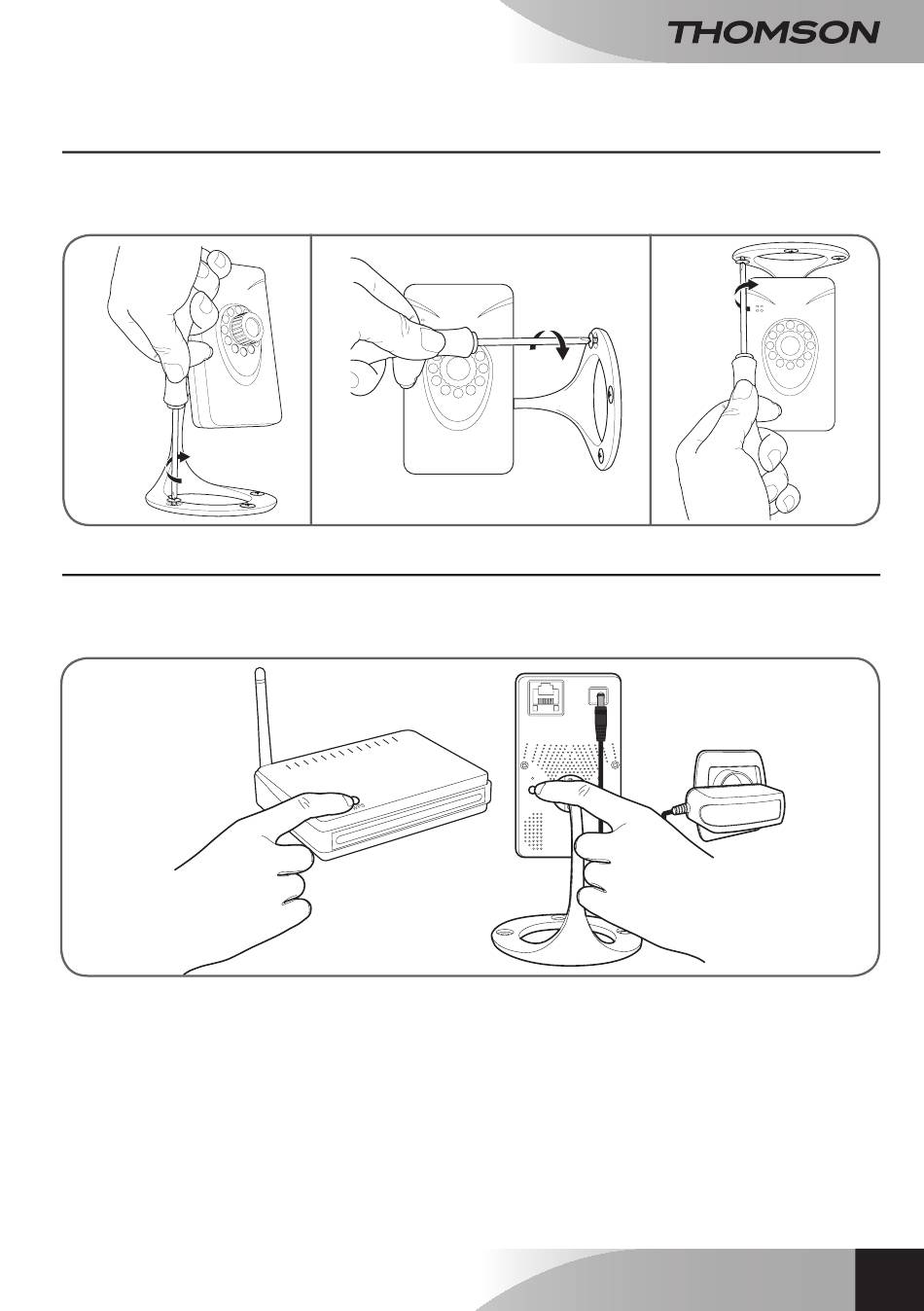 THOMSON