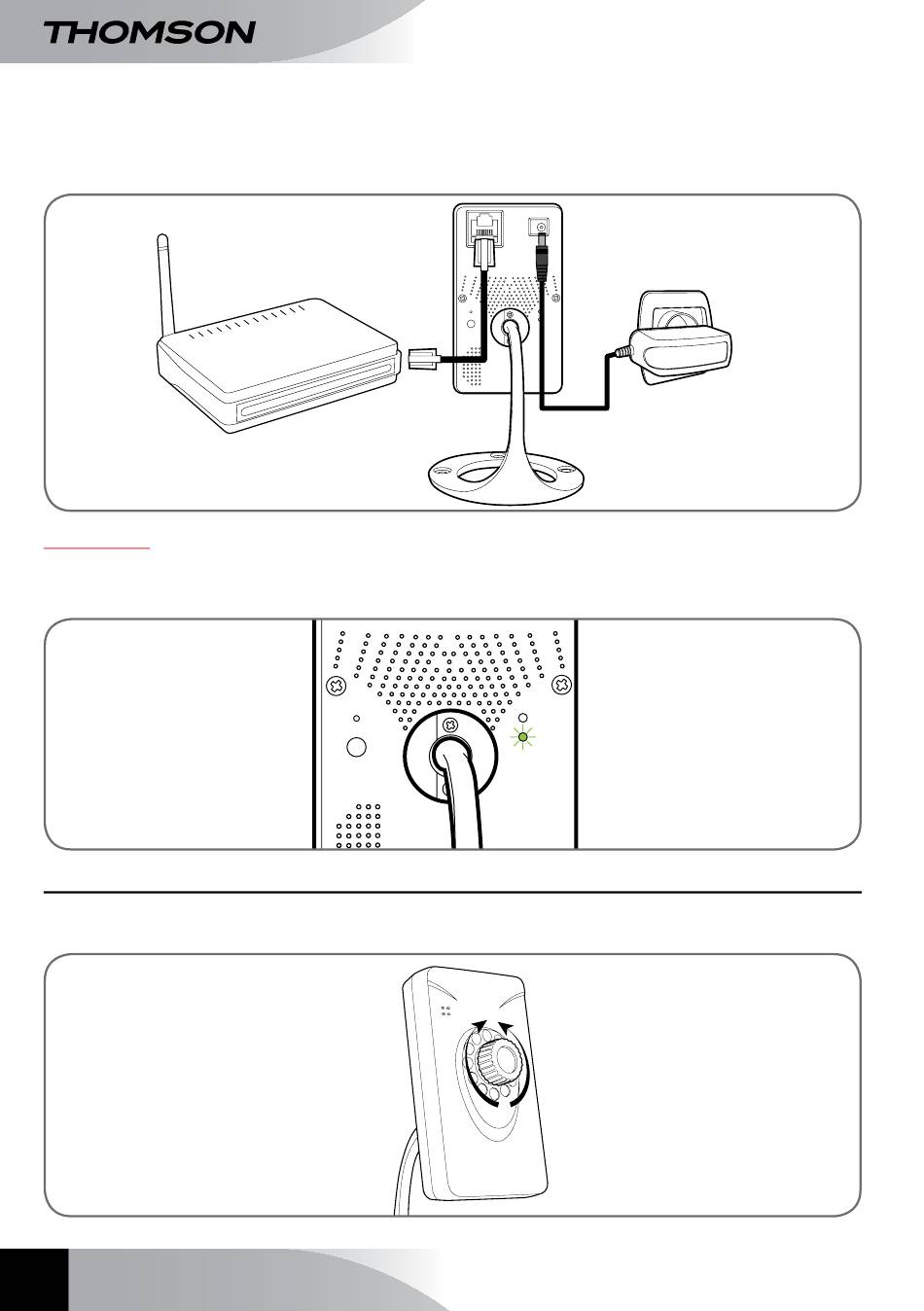 THOMSON