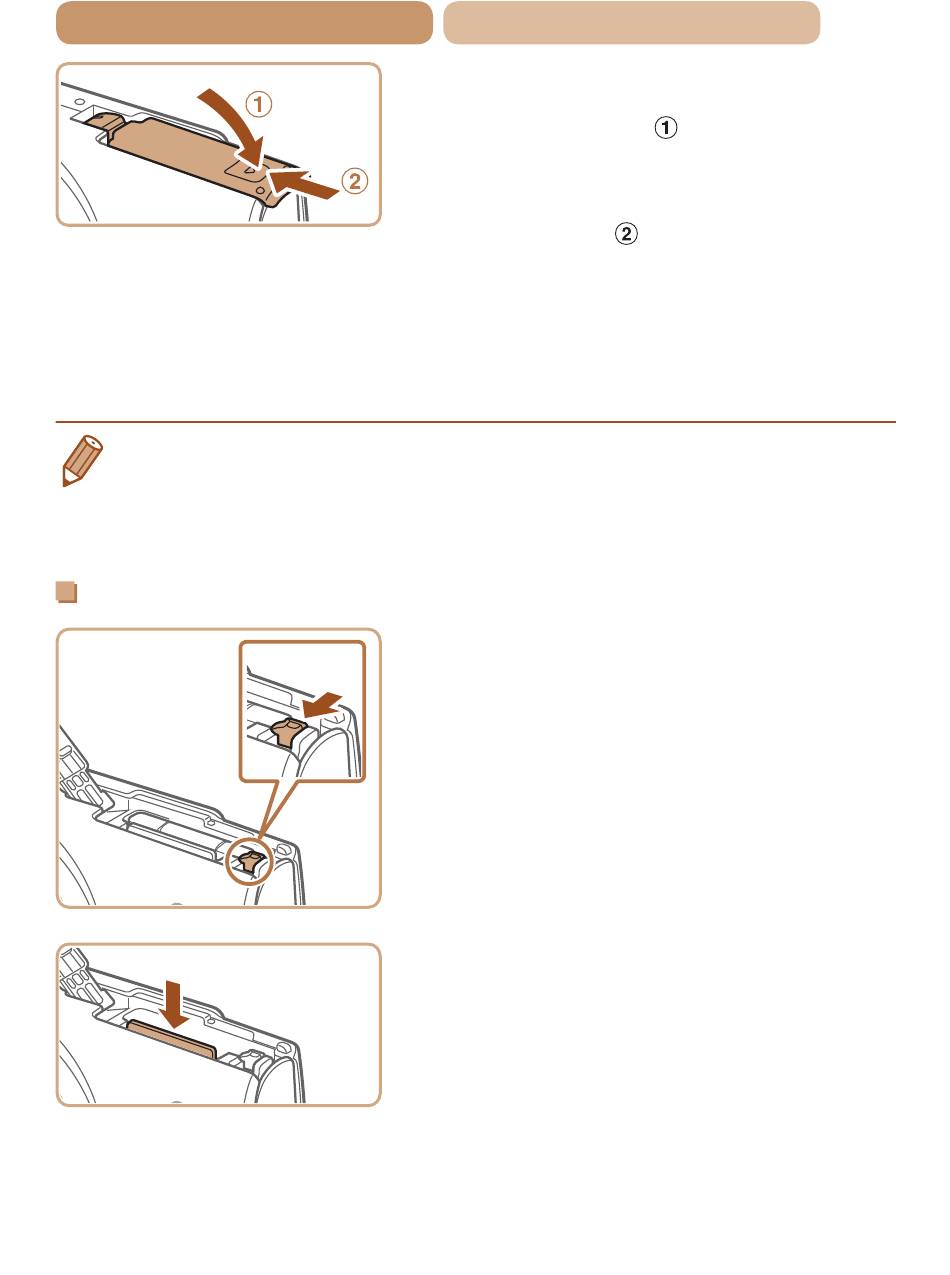 ①
②

①

②