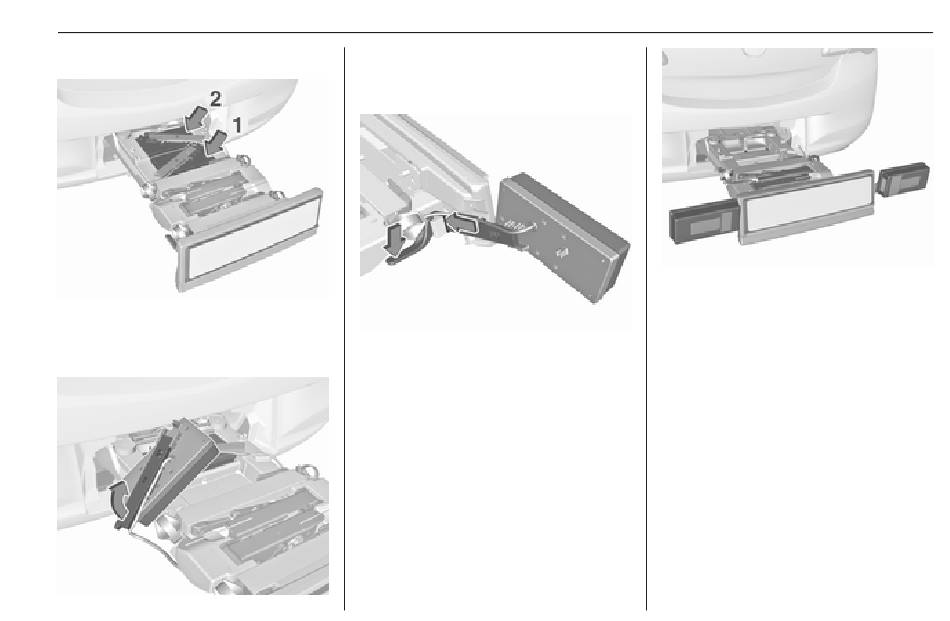 2
1