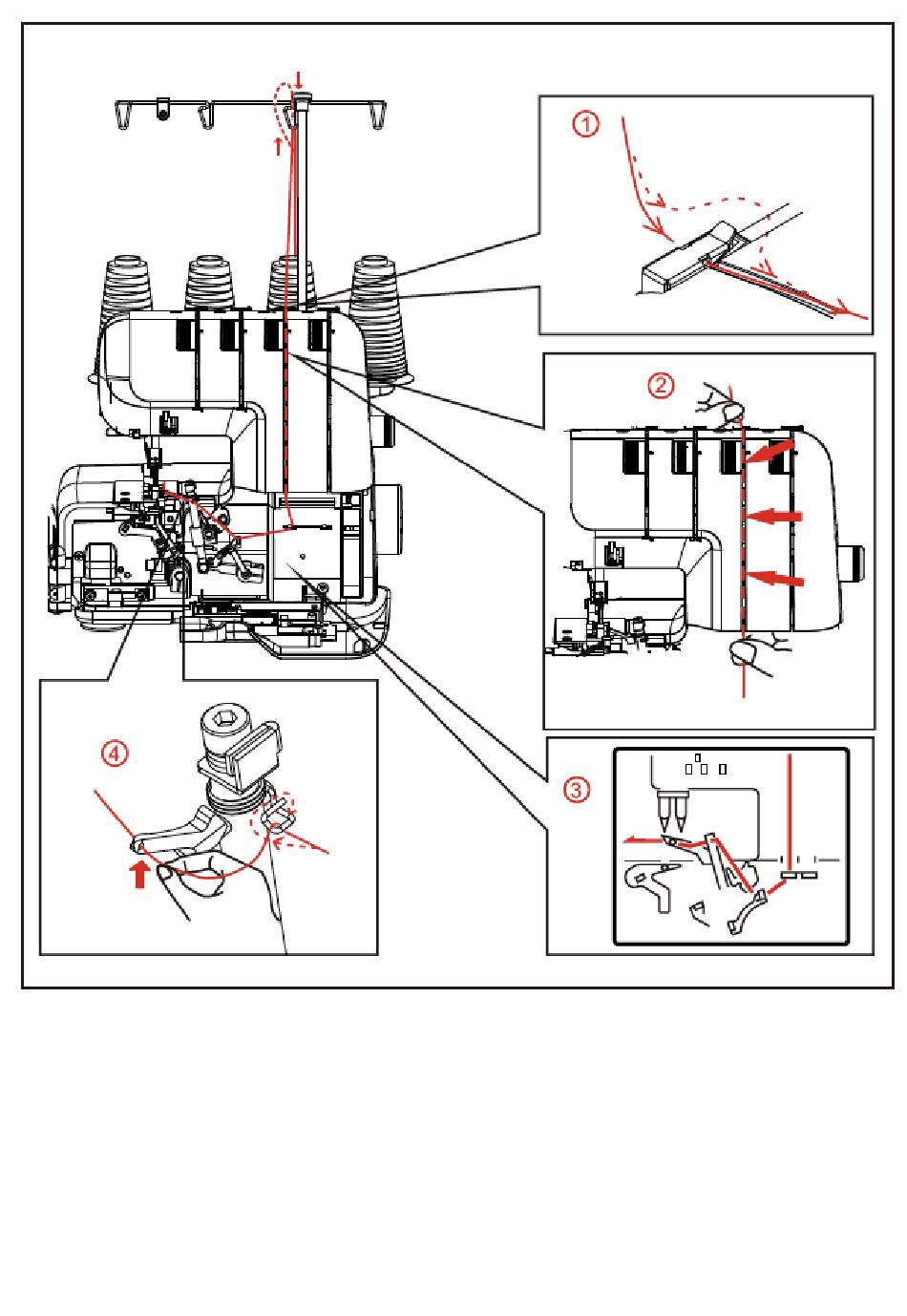 ①

②

③

④