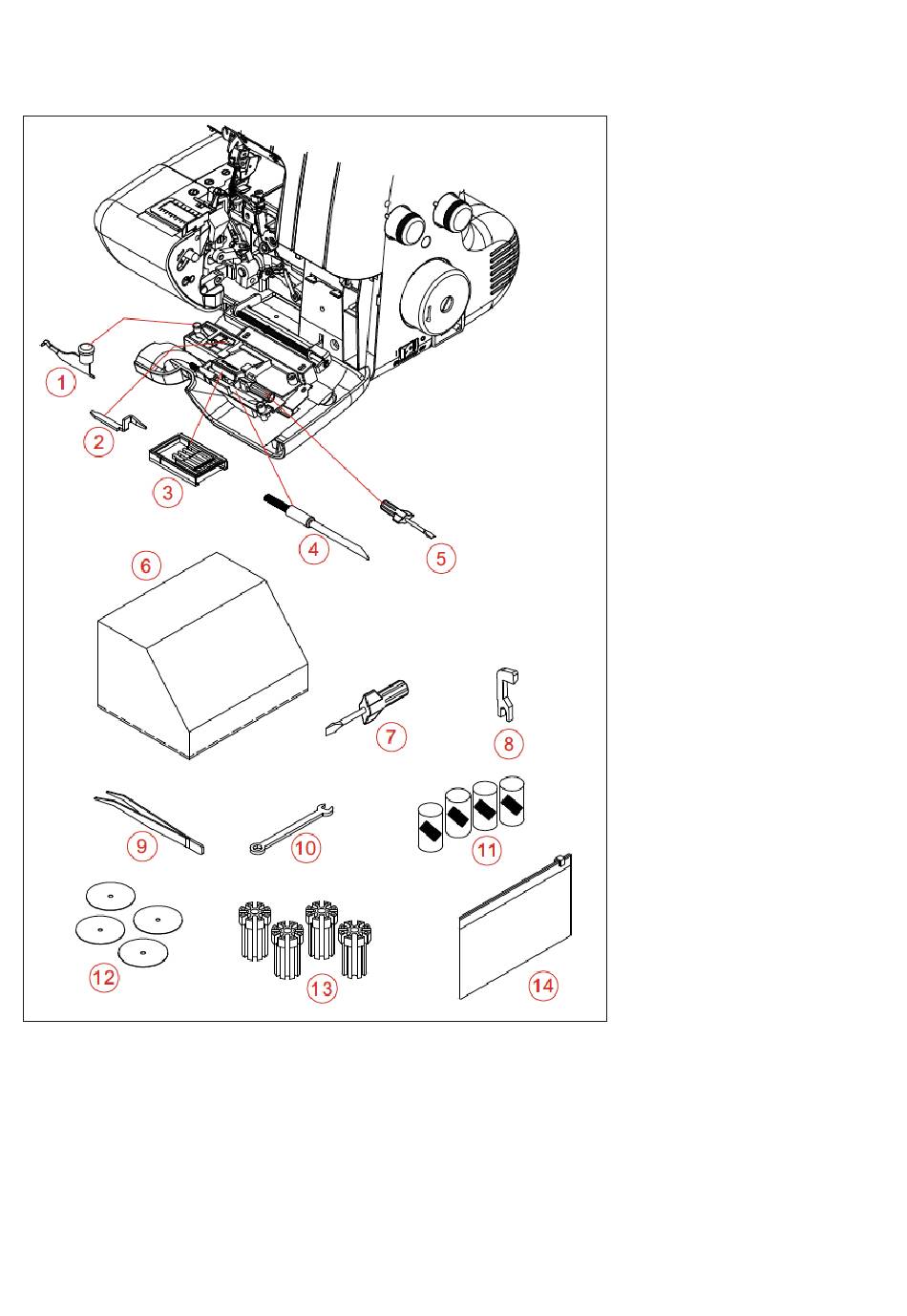 1
2
3
4
5
6
7
8
9
10
11
12
13
14