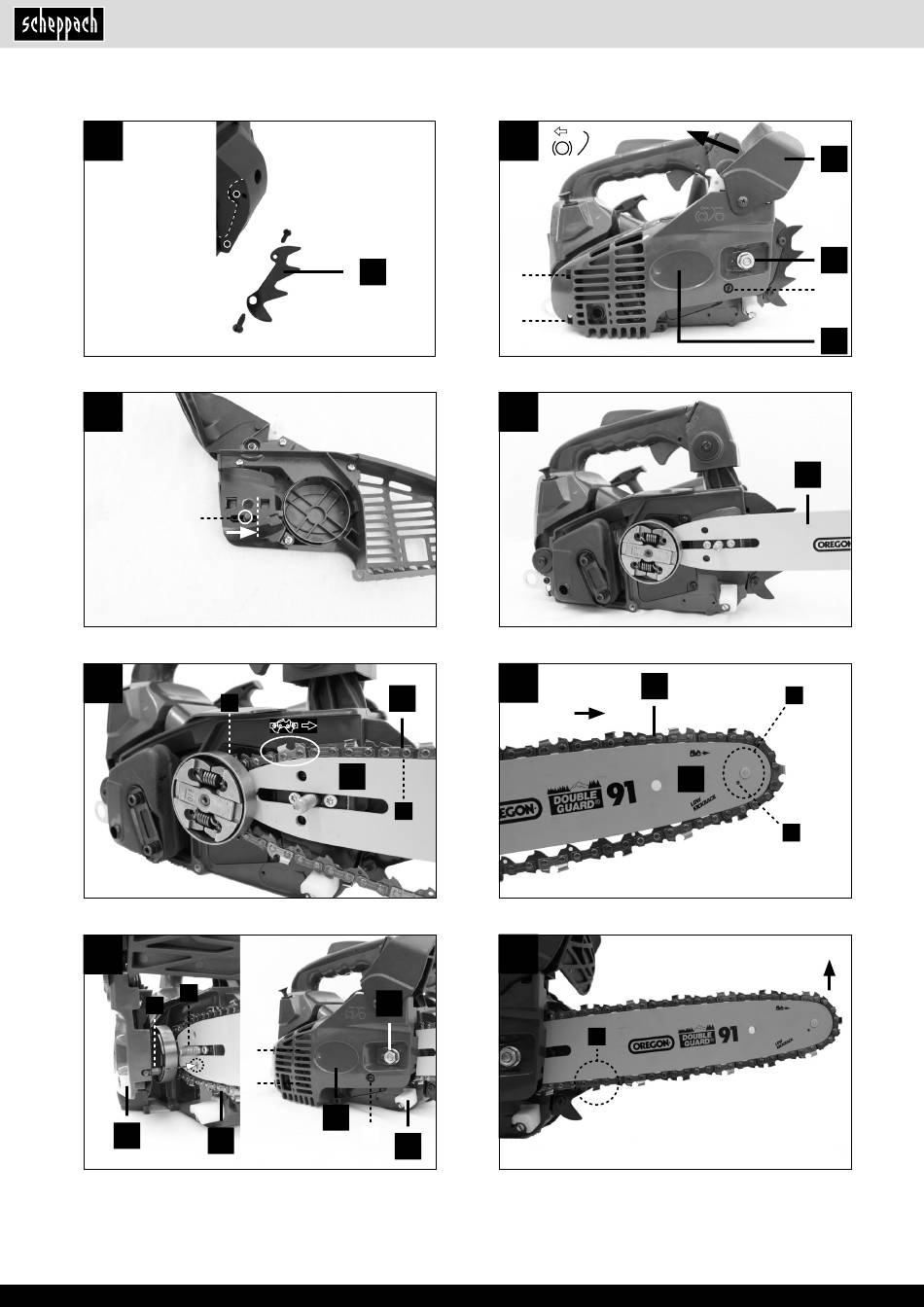 scheppach

OREGON

OREGON DOUBLE GUARD 91 LOW KICKBACK

OREGON DOUBLE GUARD 91 LOW KICKBACK