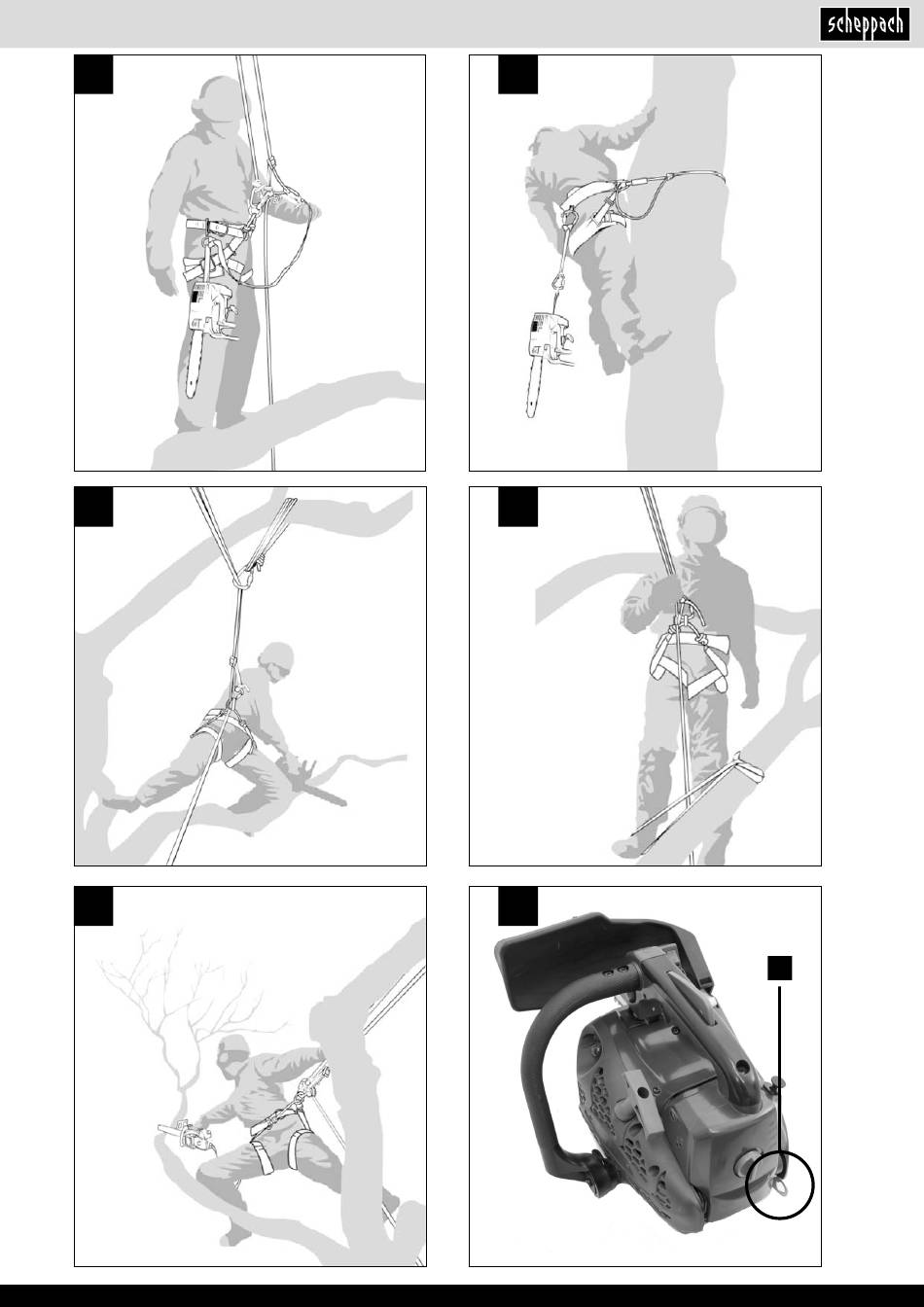 scheppach