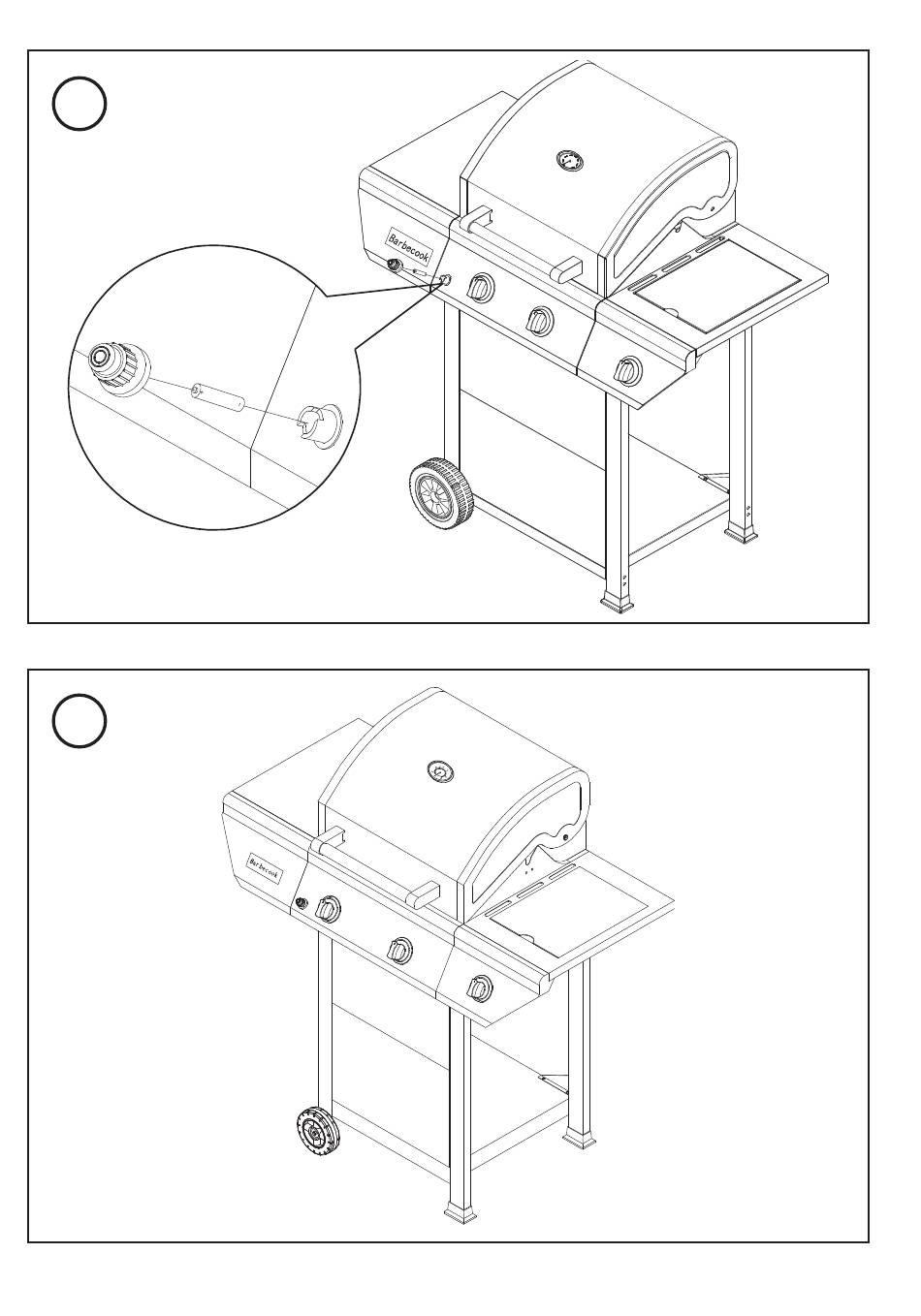 Barbecook

Barbecook