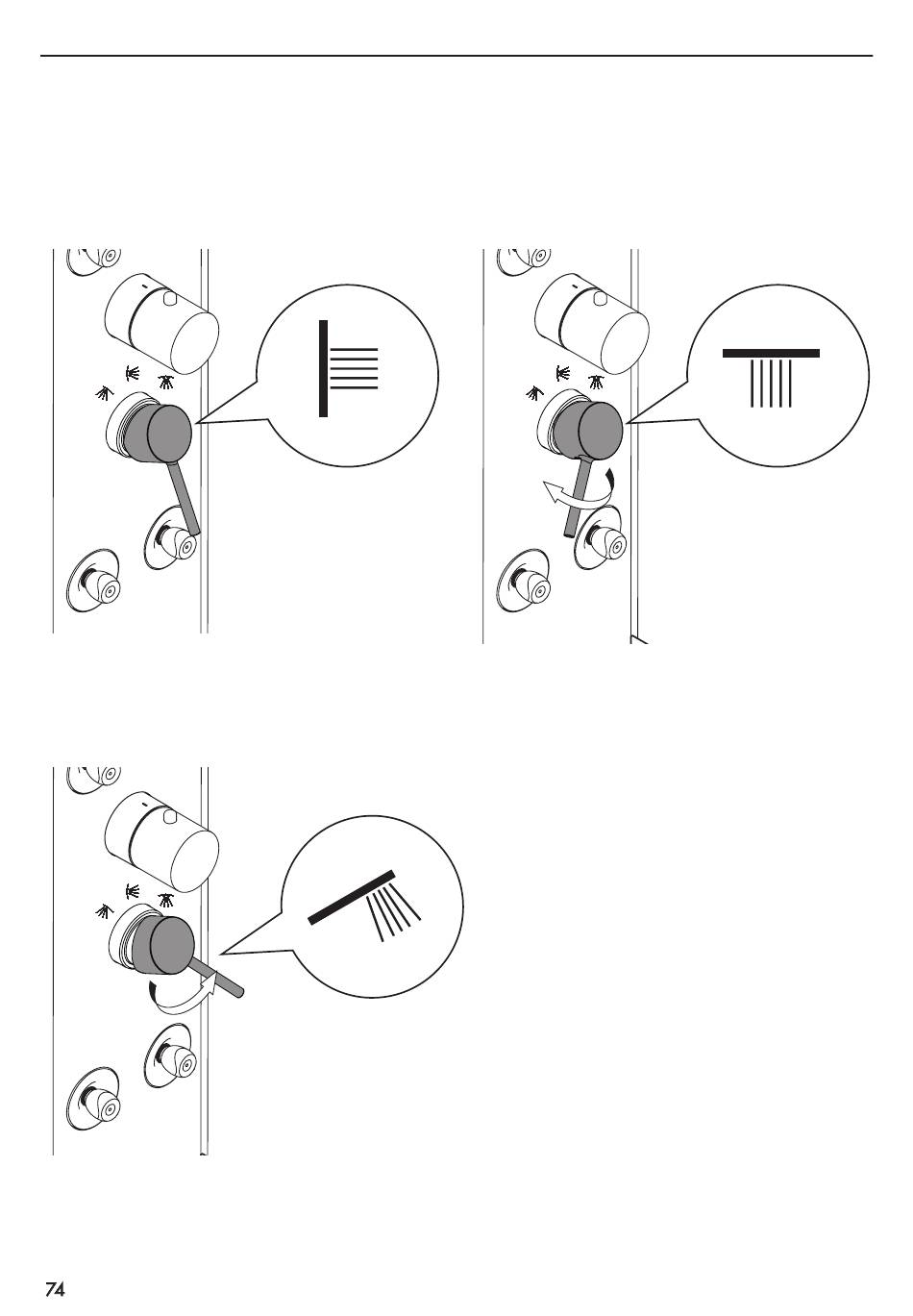 74