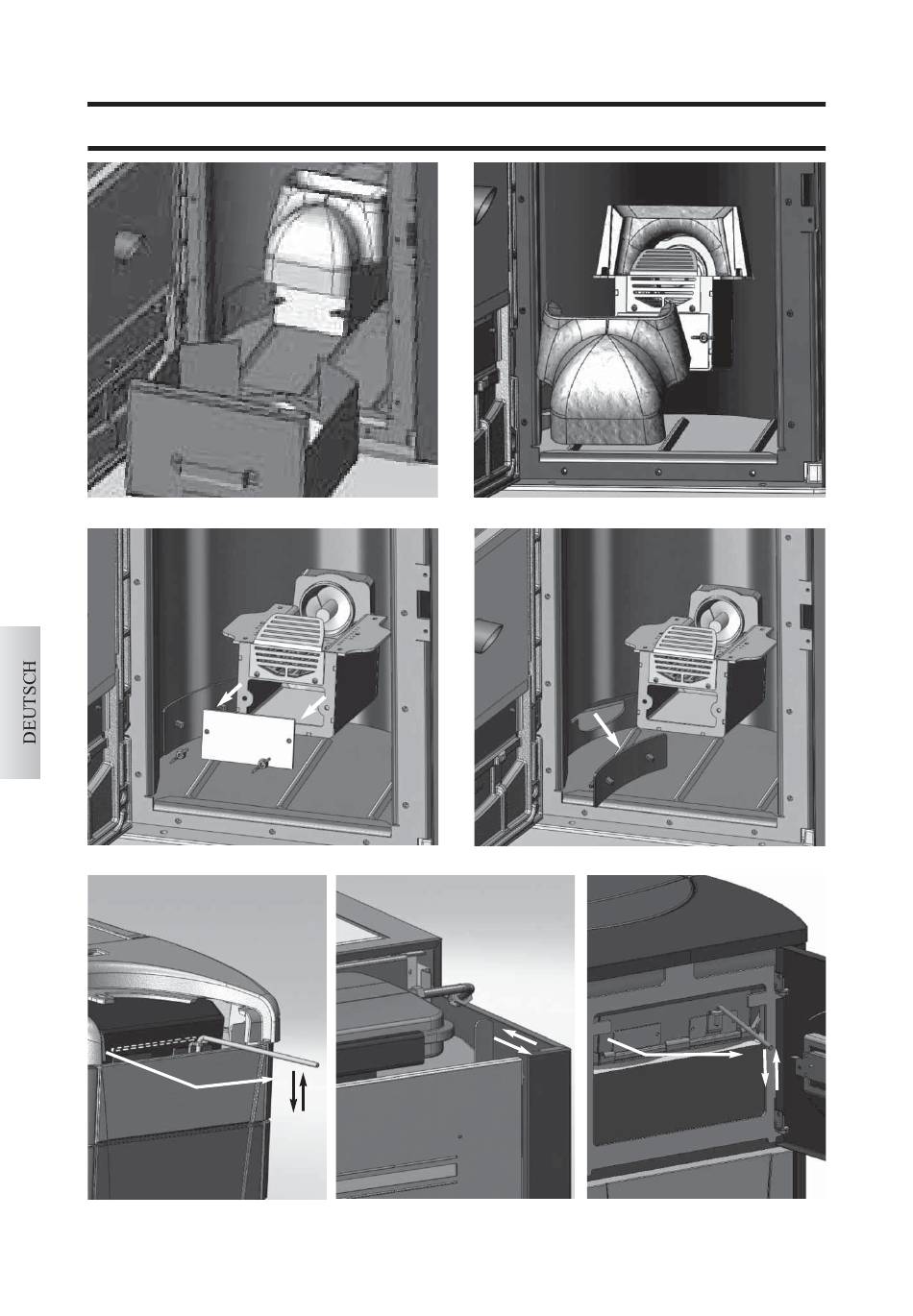 DEUTSCH