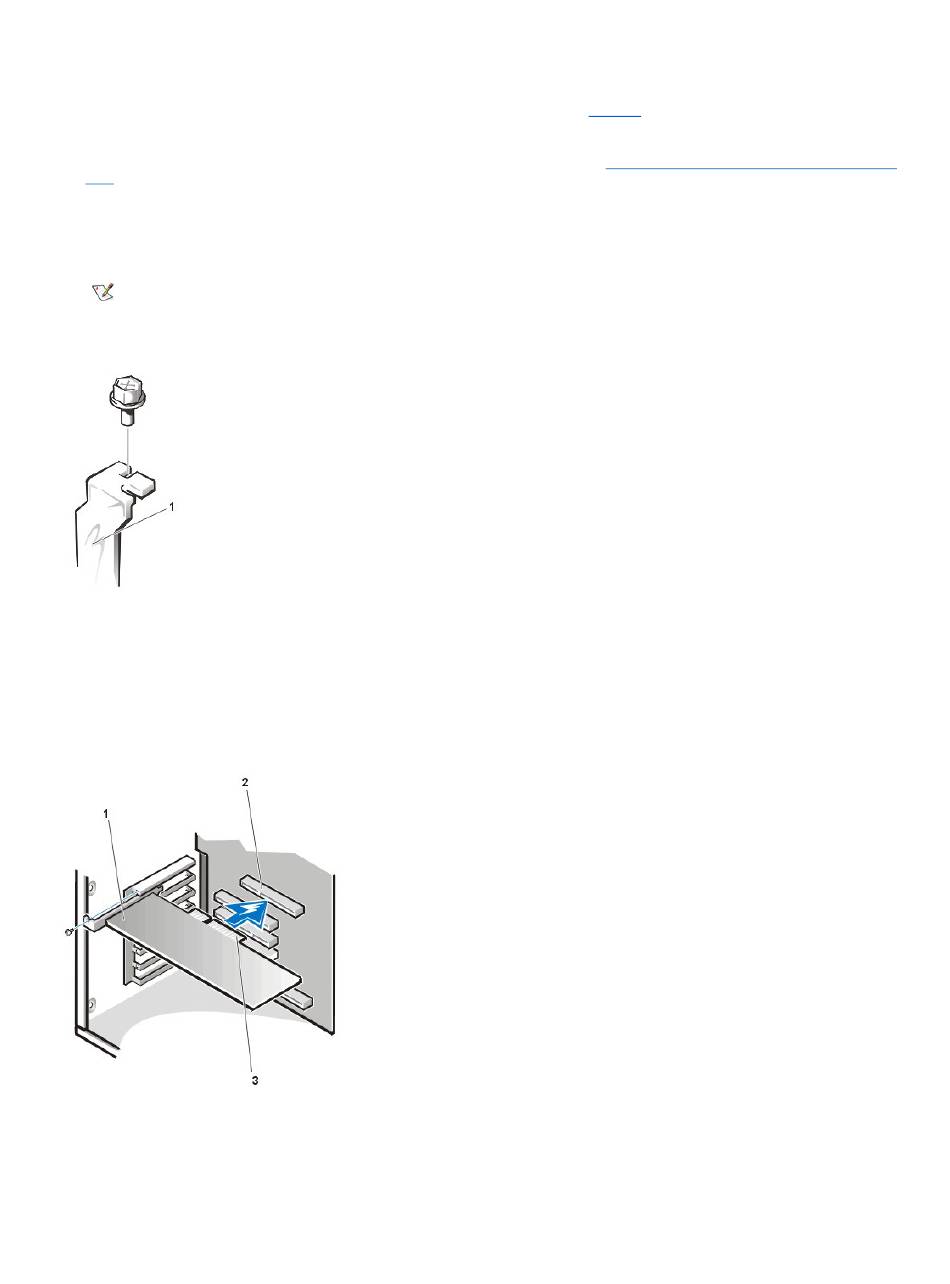 1

2

1

3