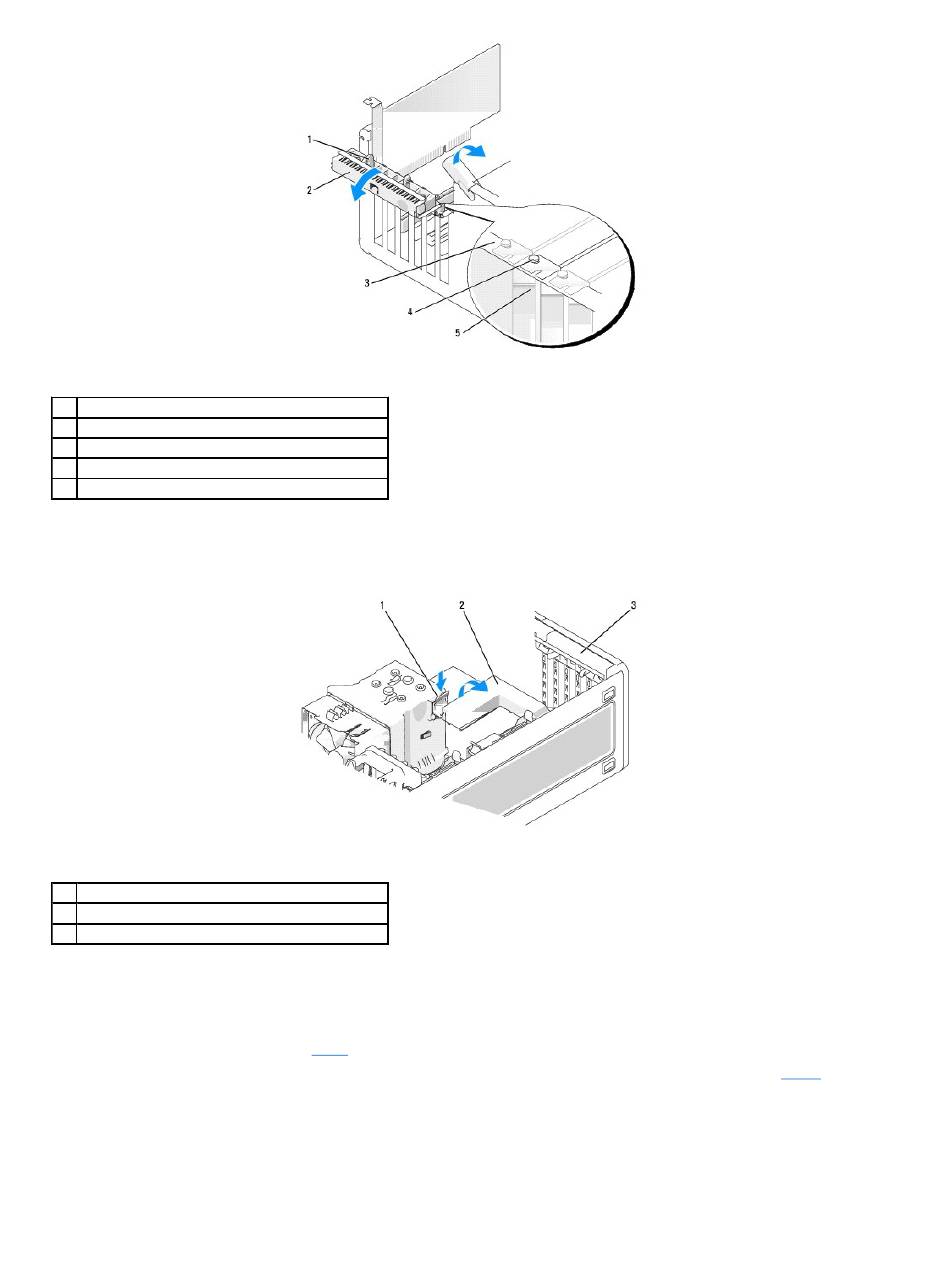 1
2
3
4
5

1
2
3