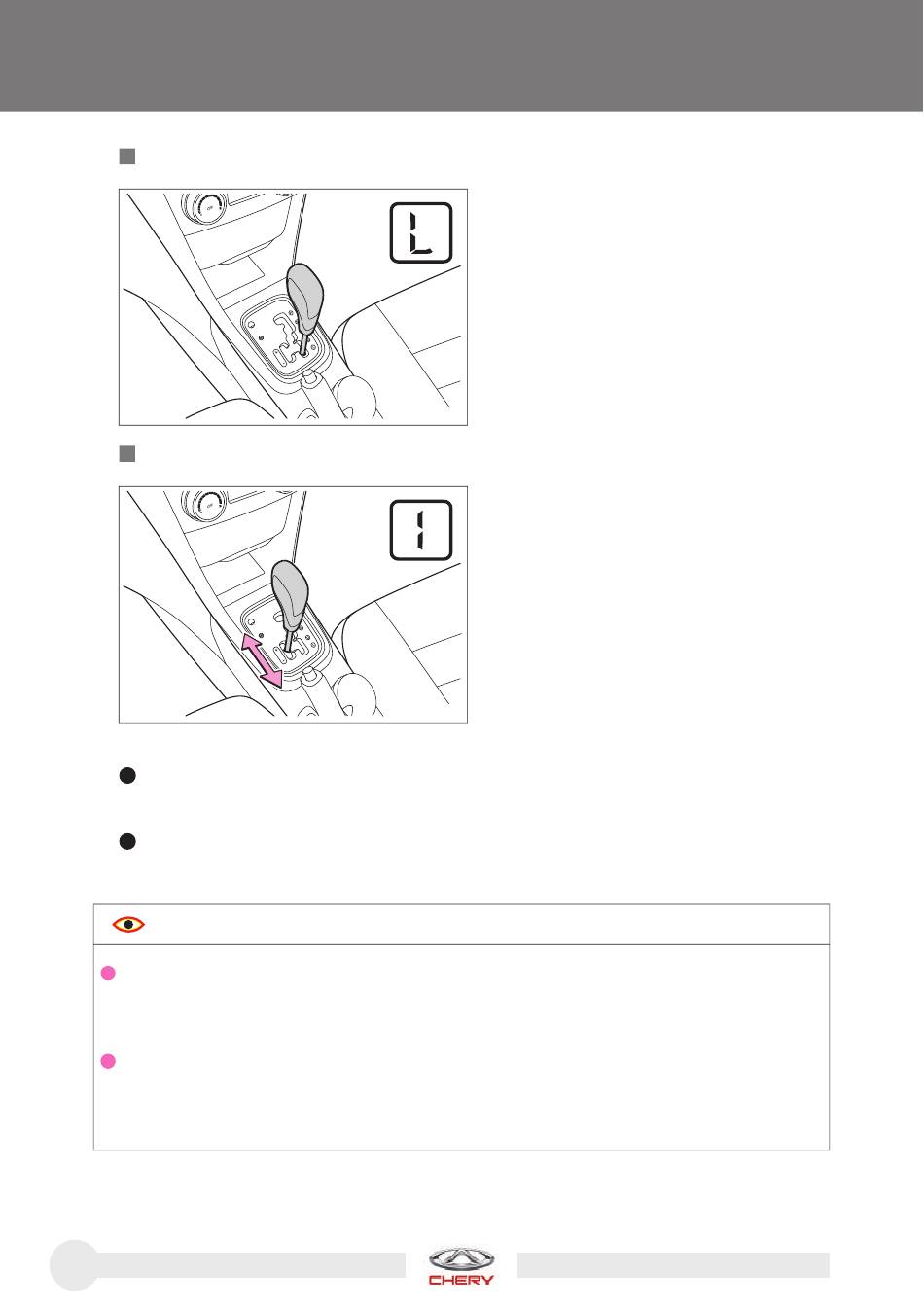 L

1

CHERY