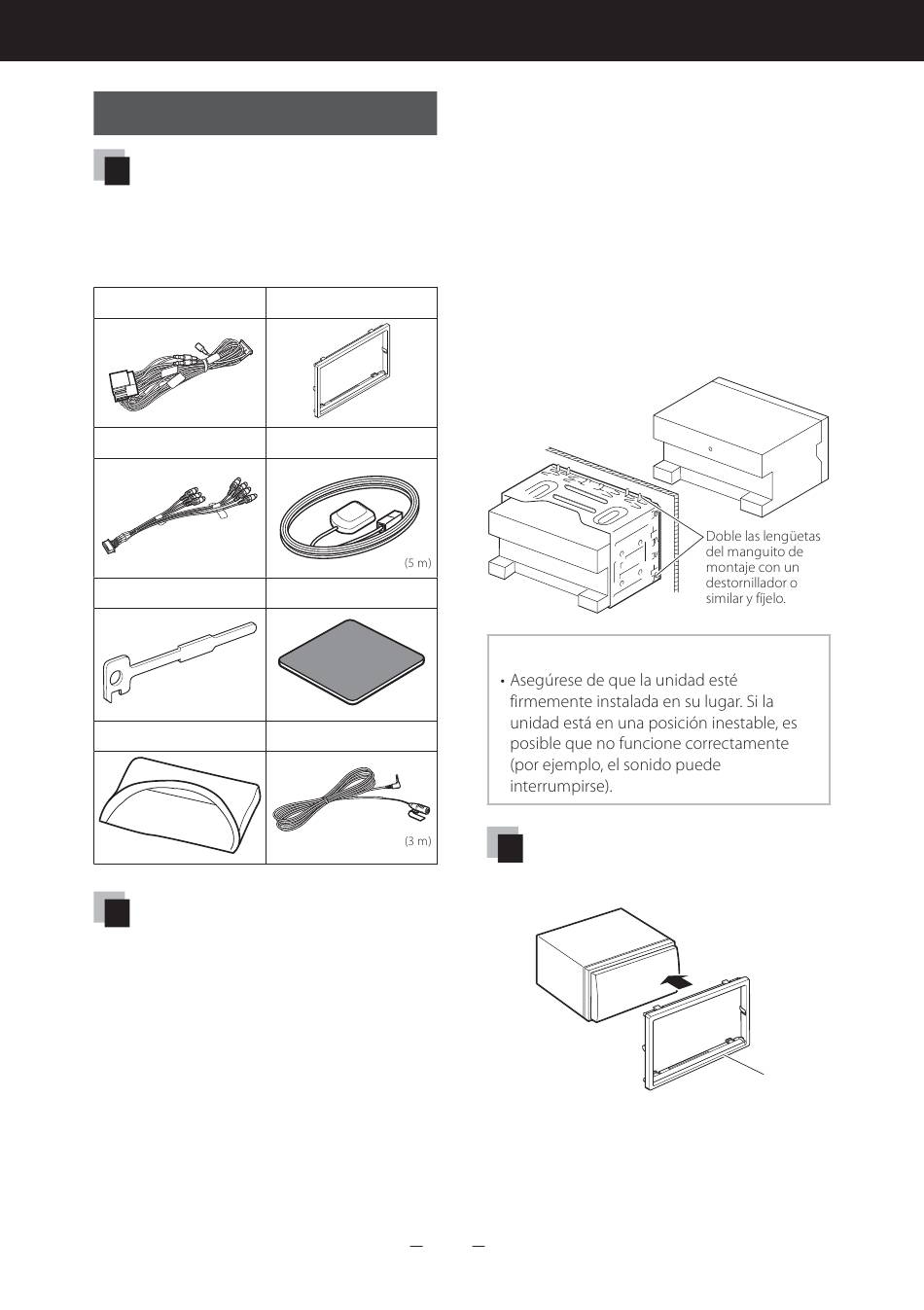 (5 m)

(3 m)

Doble las lengüetas del manguito de montaje con un destornillador o similar y fíjelo.

• Asegúrese de que la unidad esté firmemente instalada en su lugar. Si la unidad está en una posición inestable, es posible que no funcione correctamente (por ejemplo, el sonido puede interrumpirse).