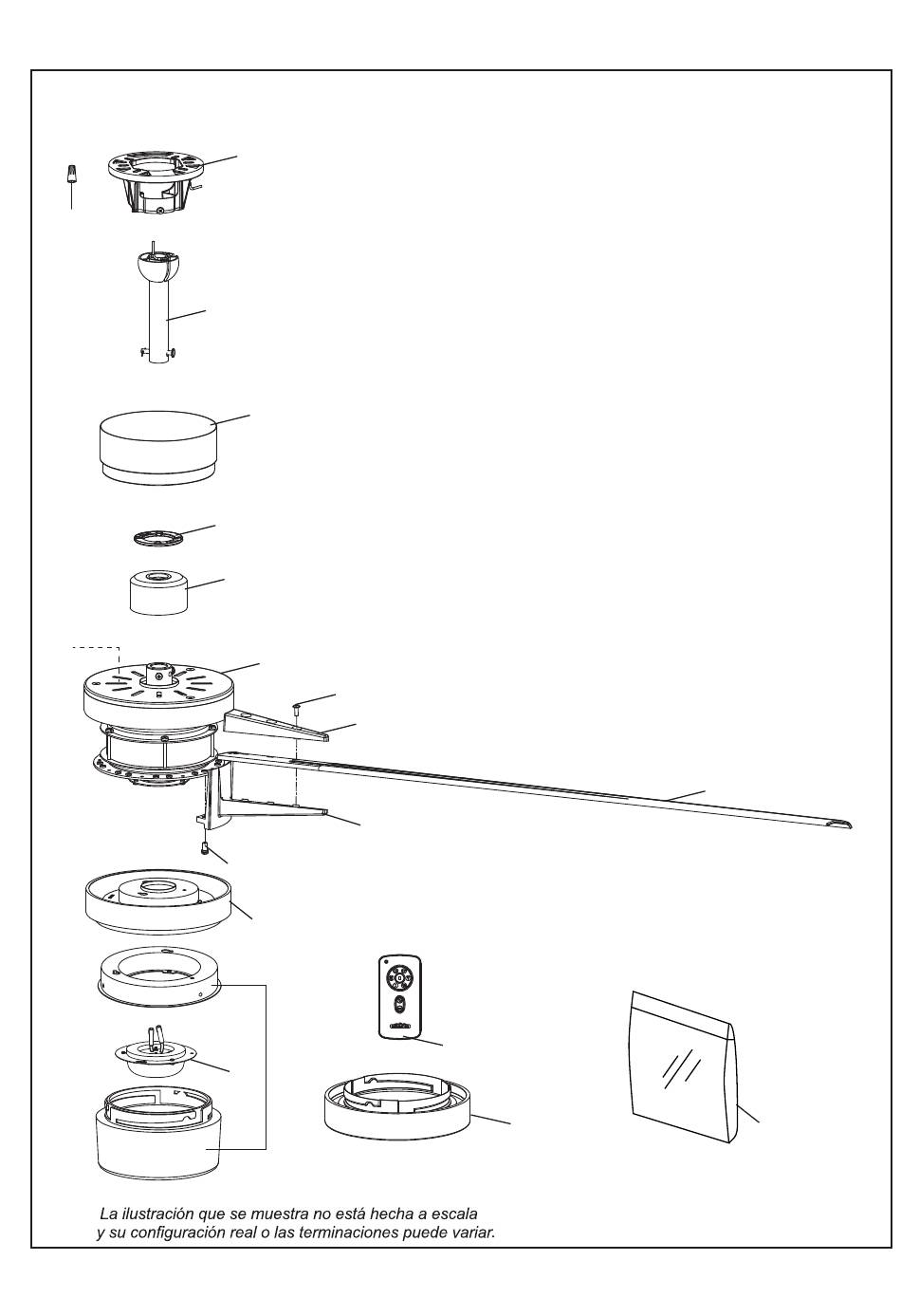 La ilustración que se muestra no está hecha a escala
y su configuración real o las terminaciones puede variar.