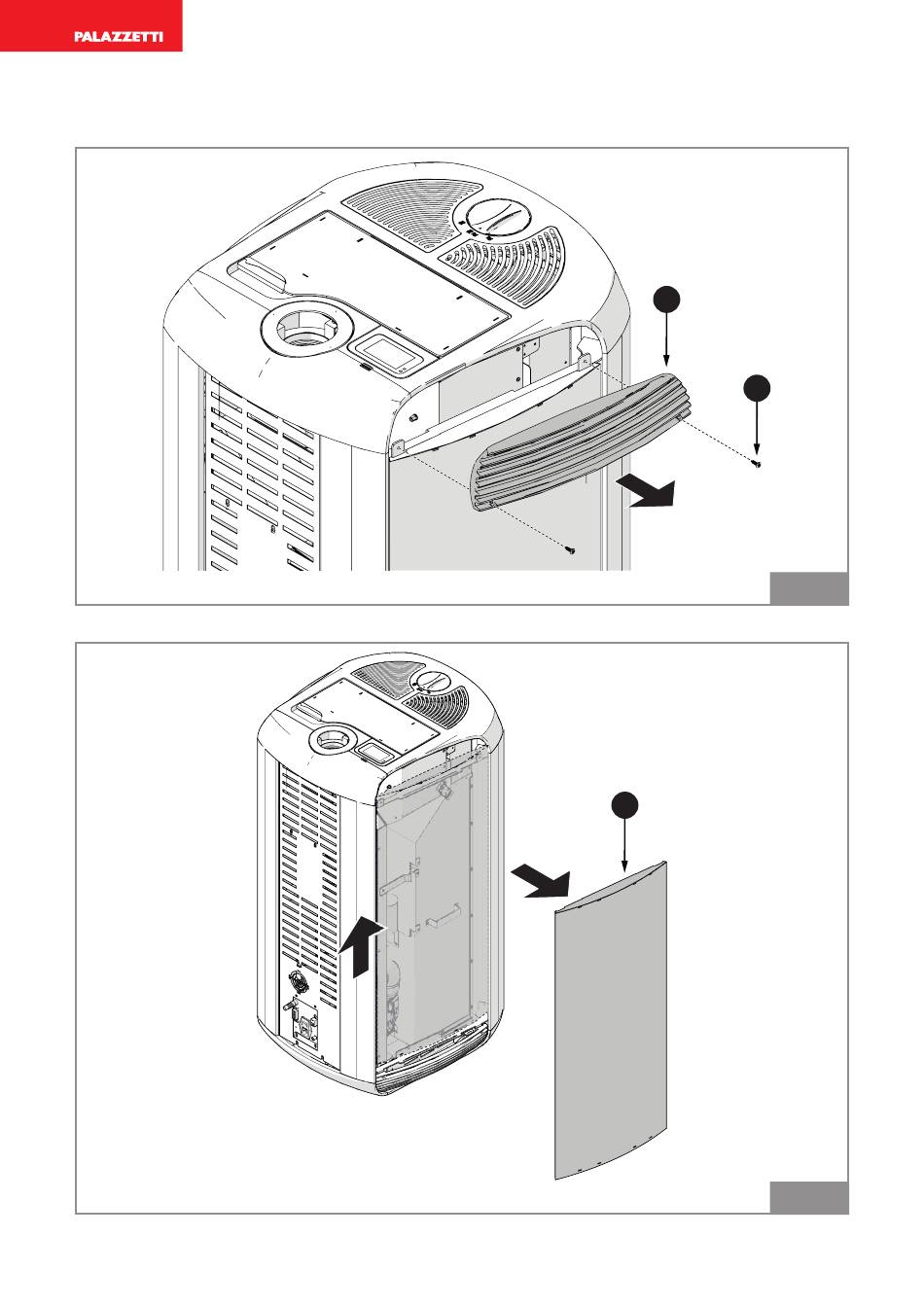 PALAZZETTI