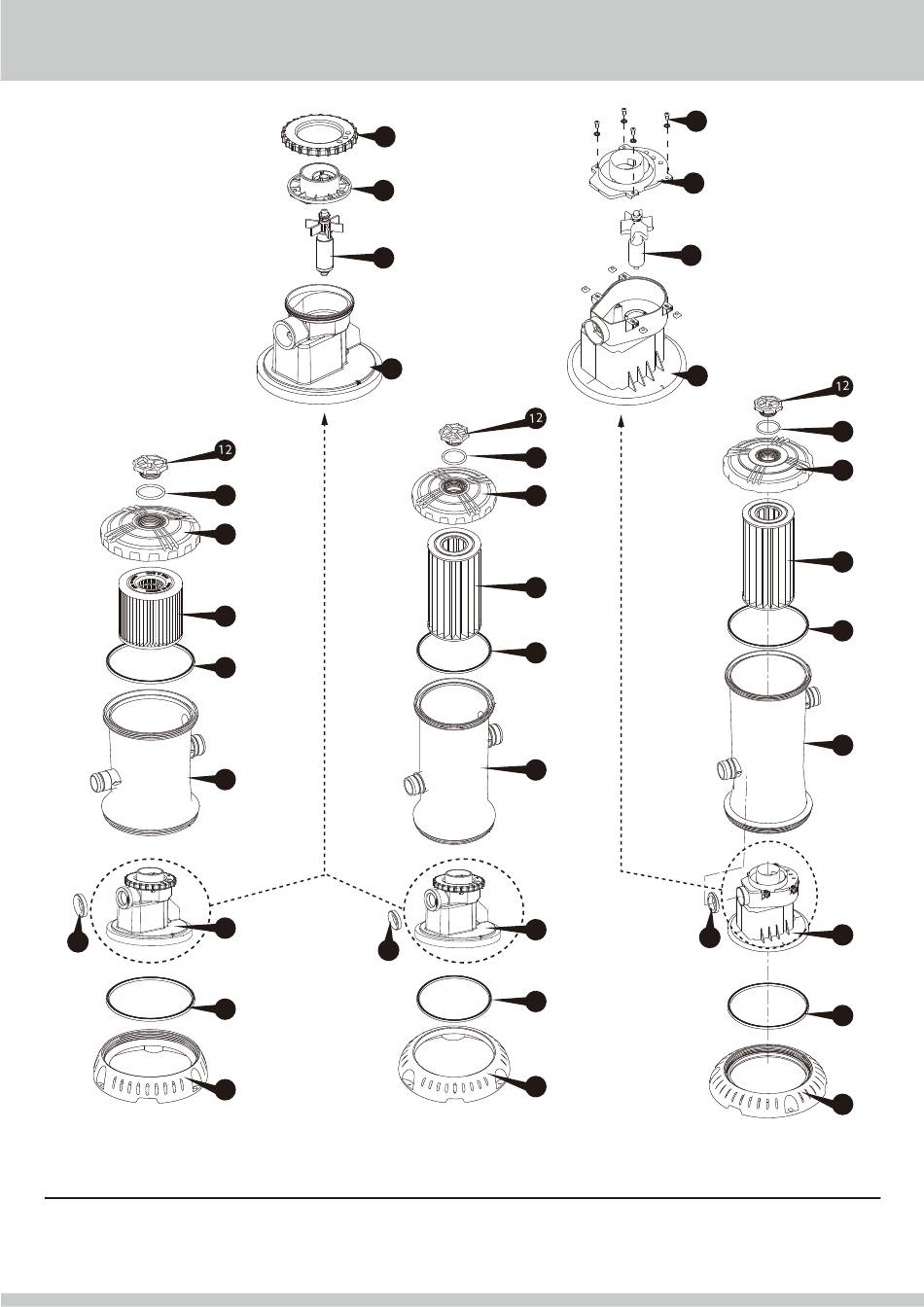 12

12

12