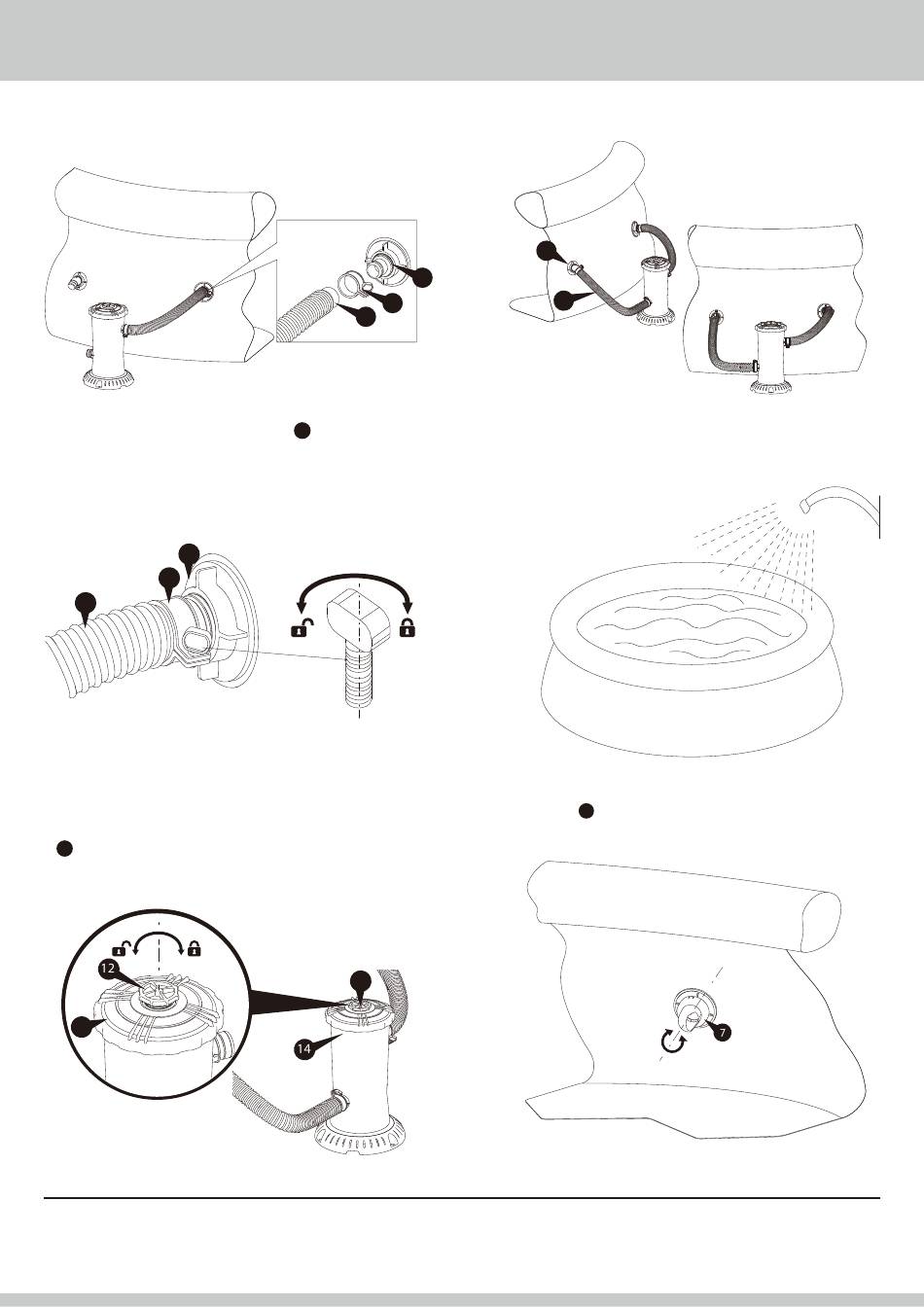 12

14

7