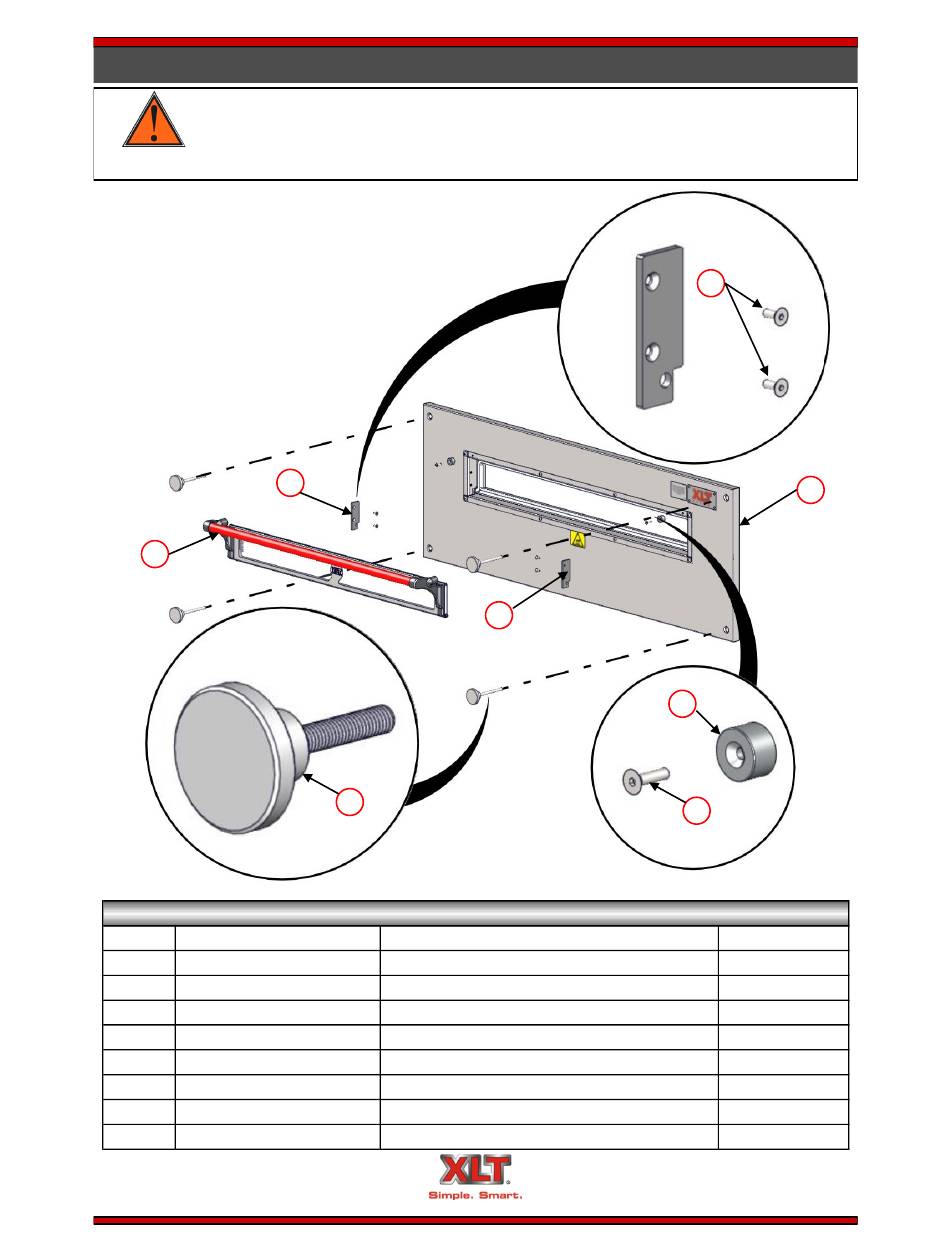 XLT

XLT
Simple. Smart.