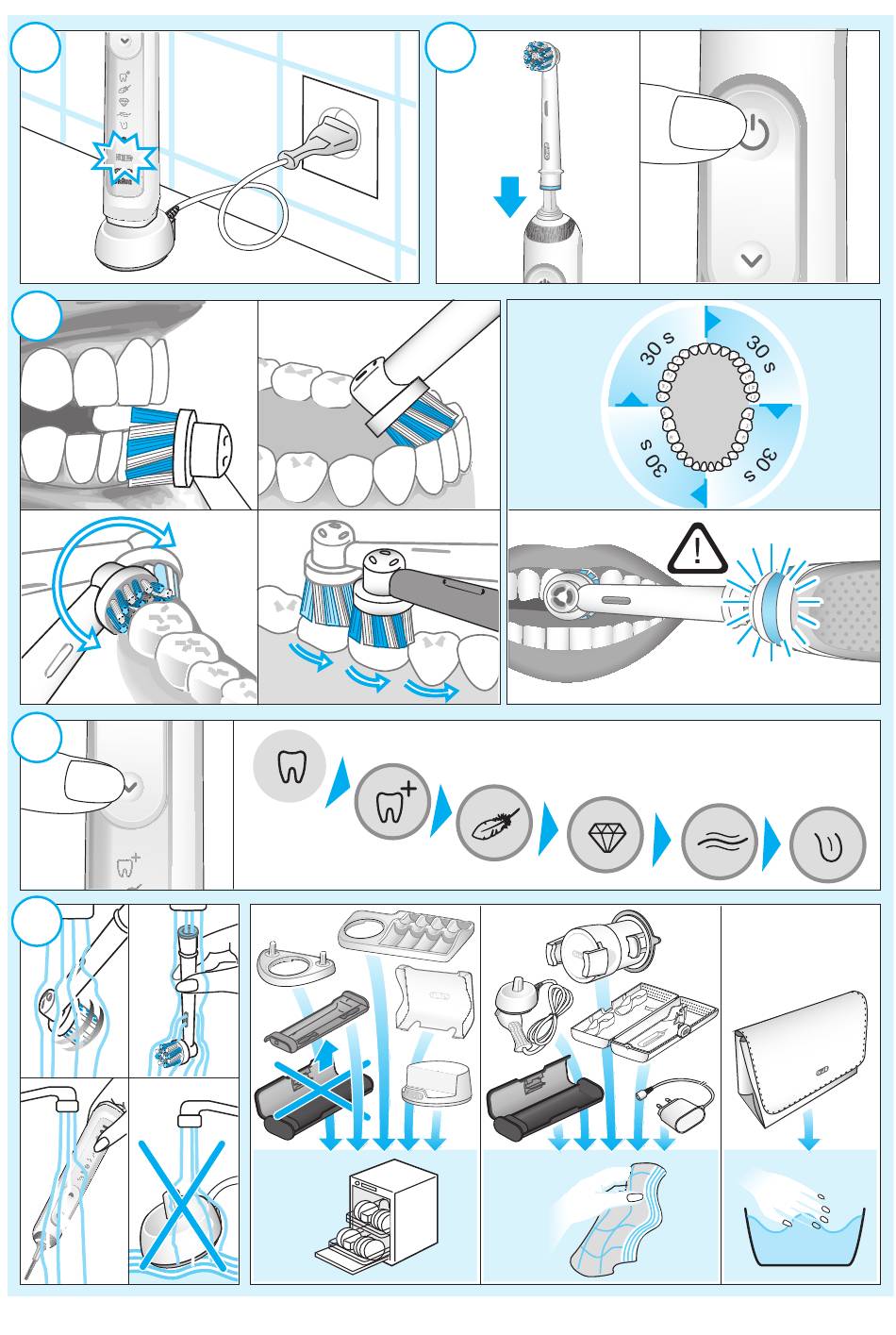 30 s
30 s
30 s
30 s