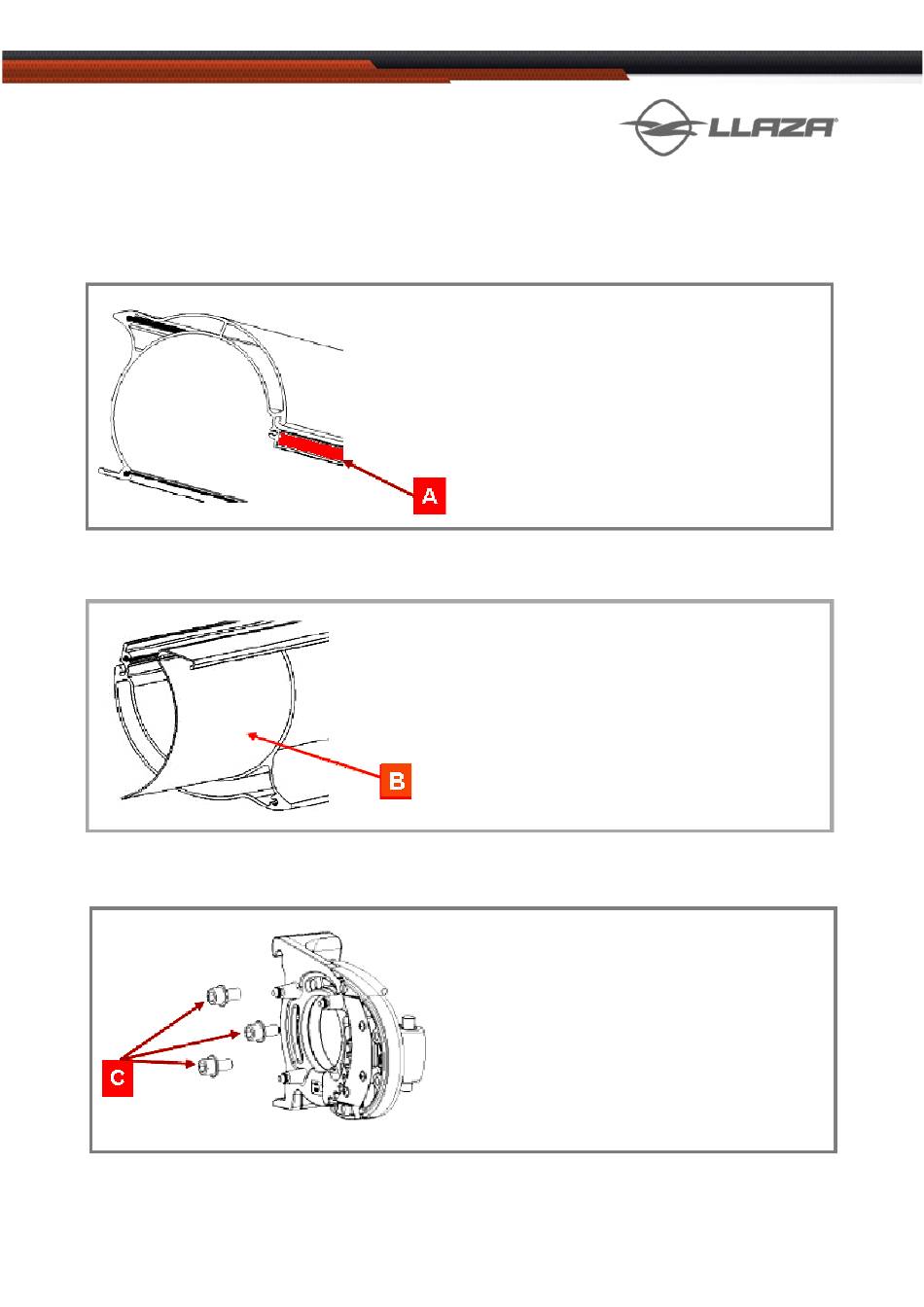 LLAZA®

A

B

C