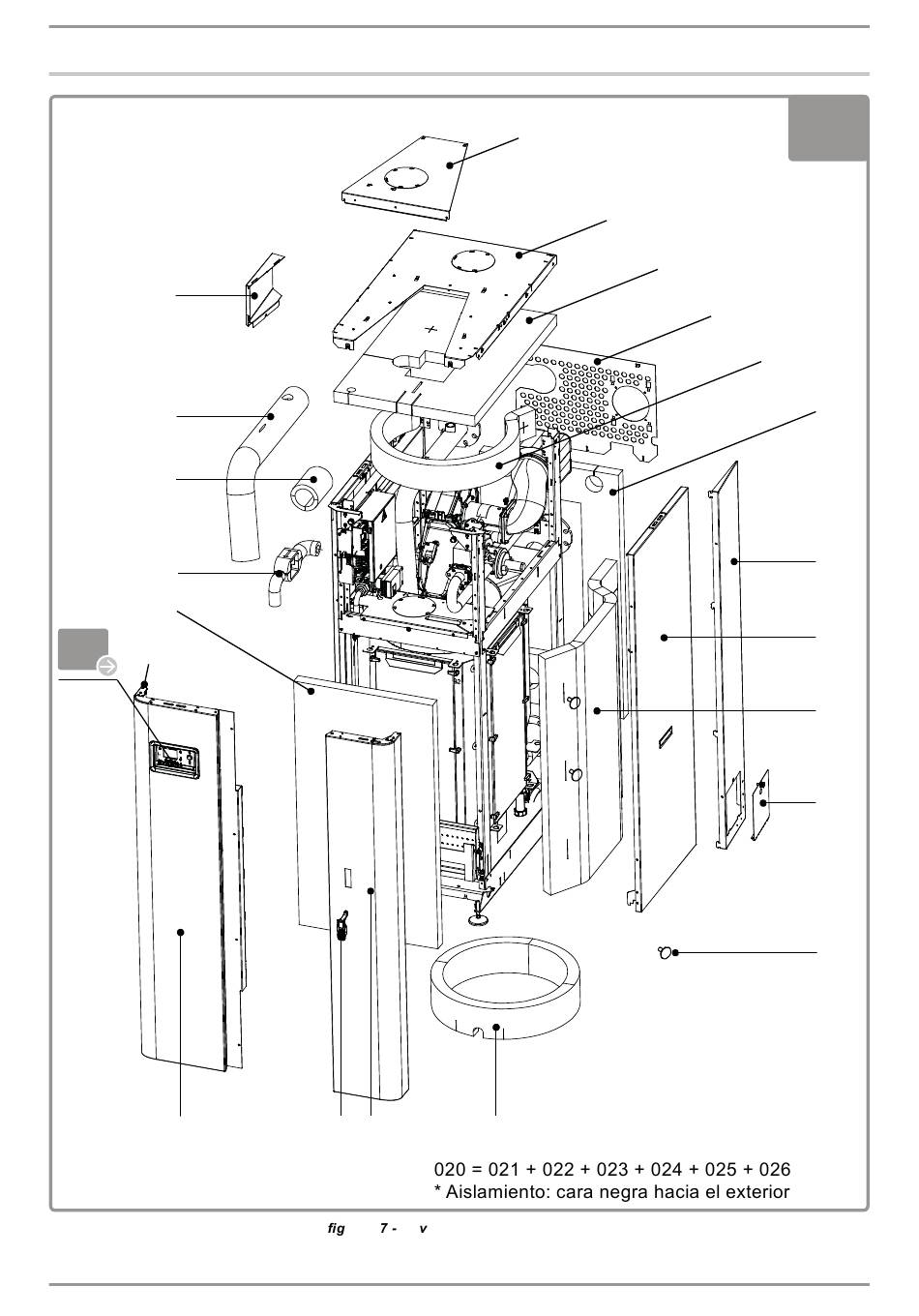 020 = 021 + 022 + 023 + 024 + 025 + 026
* Aislamiento: cara negra hacia el exterior

fig 7 - v