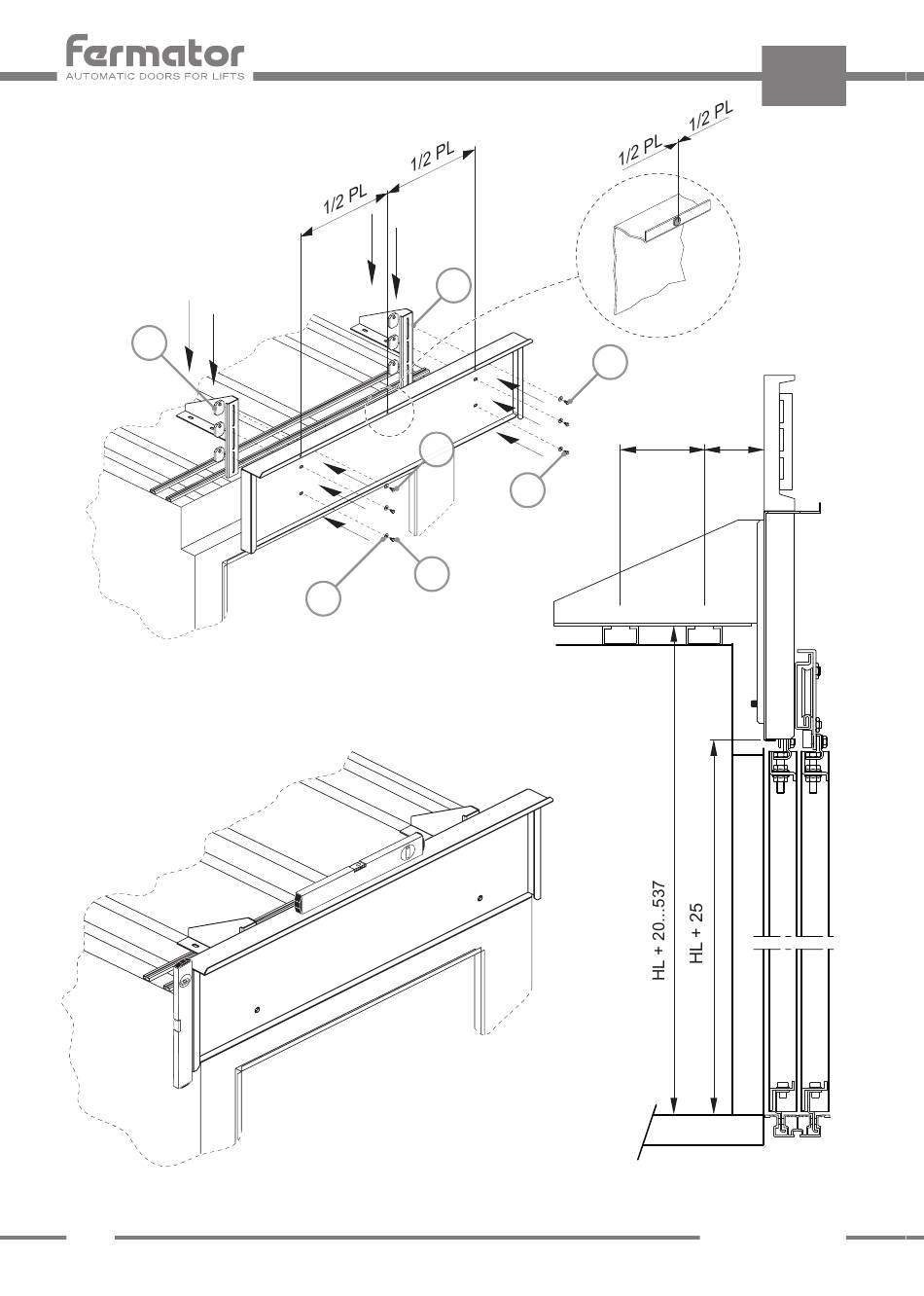 fermator
AUTOMATIC DOORS FOR LIFTS

1/2 PL
1/2 PL
1/2 PL
1/2 PL

HL + 20...537
HL + 25