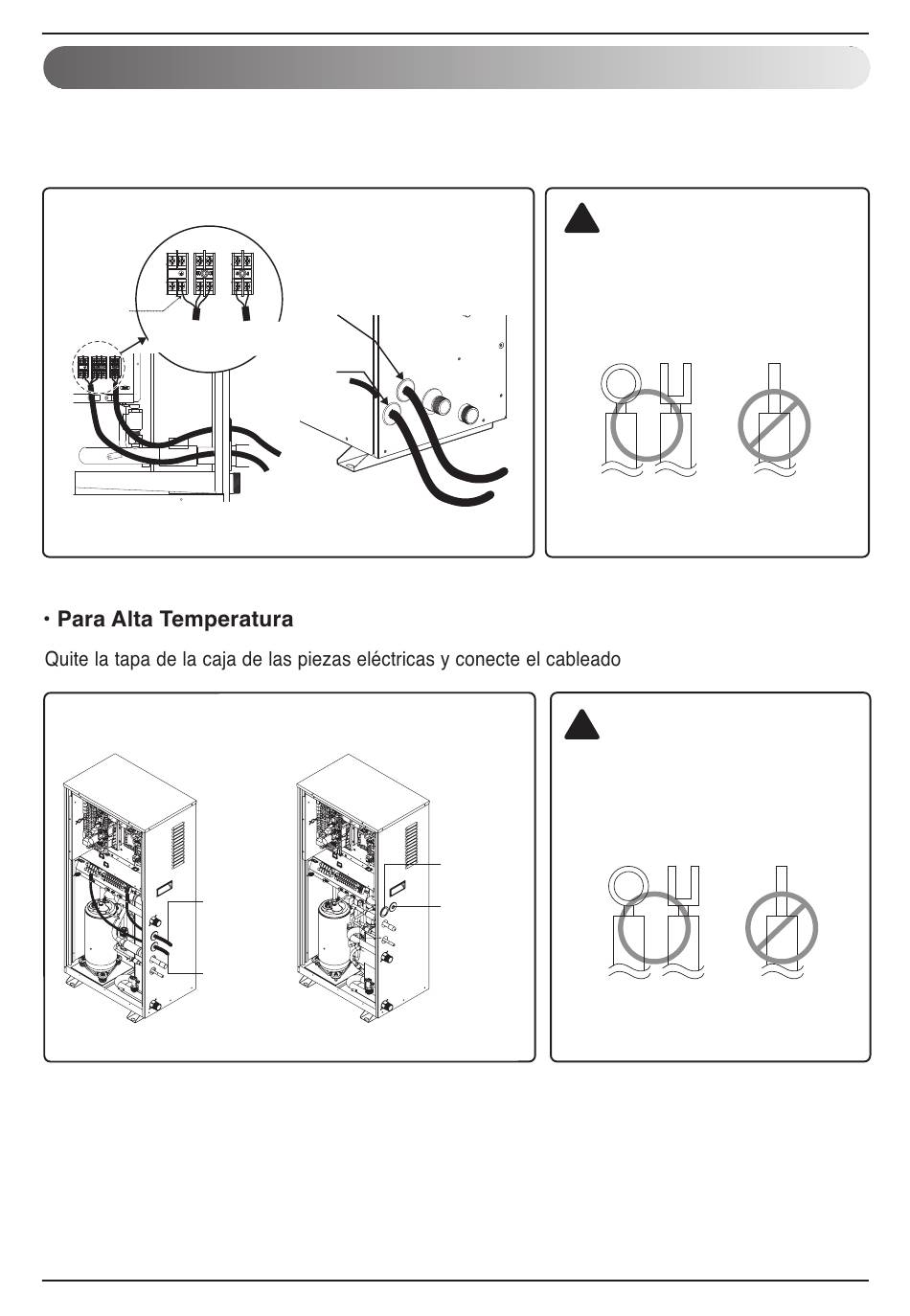 • Para Alta Temperatura

Quite la tapa de la caja de las piezas eléctricas y conecte el cableado