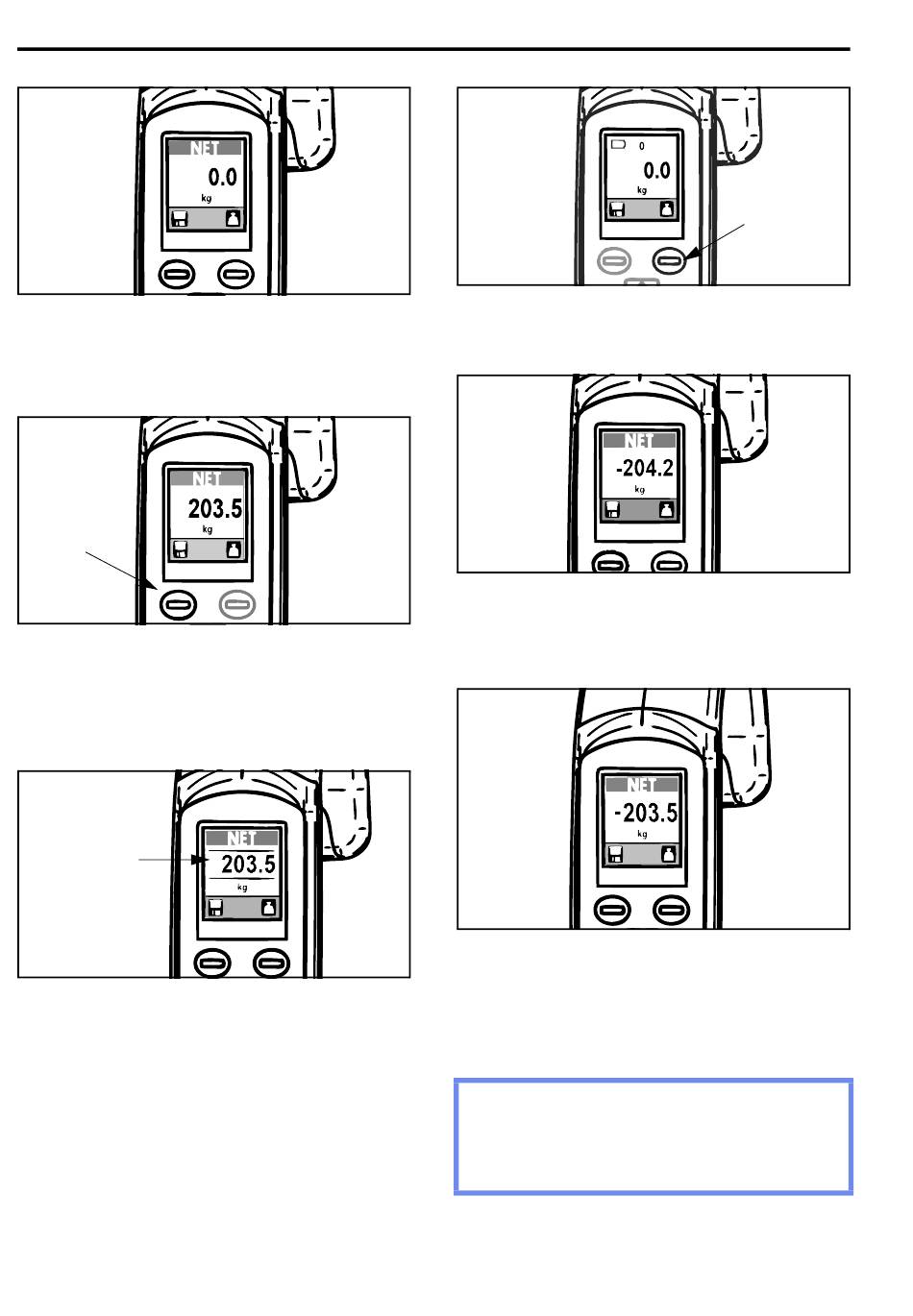 NET
0.0
kg

NET
203.5
kg

NET
203.5
kg

0
0.0
kg

NET
-204.2
kg

NET
-203.5
kg