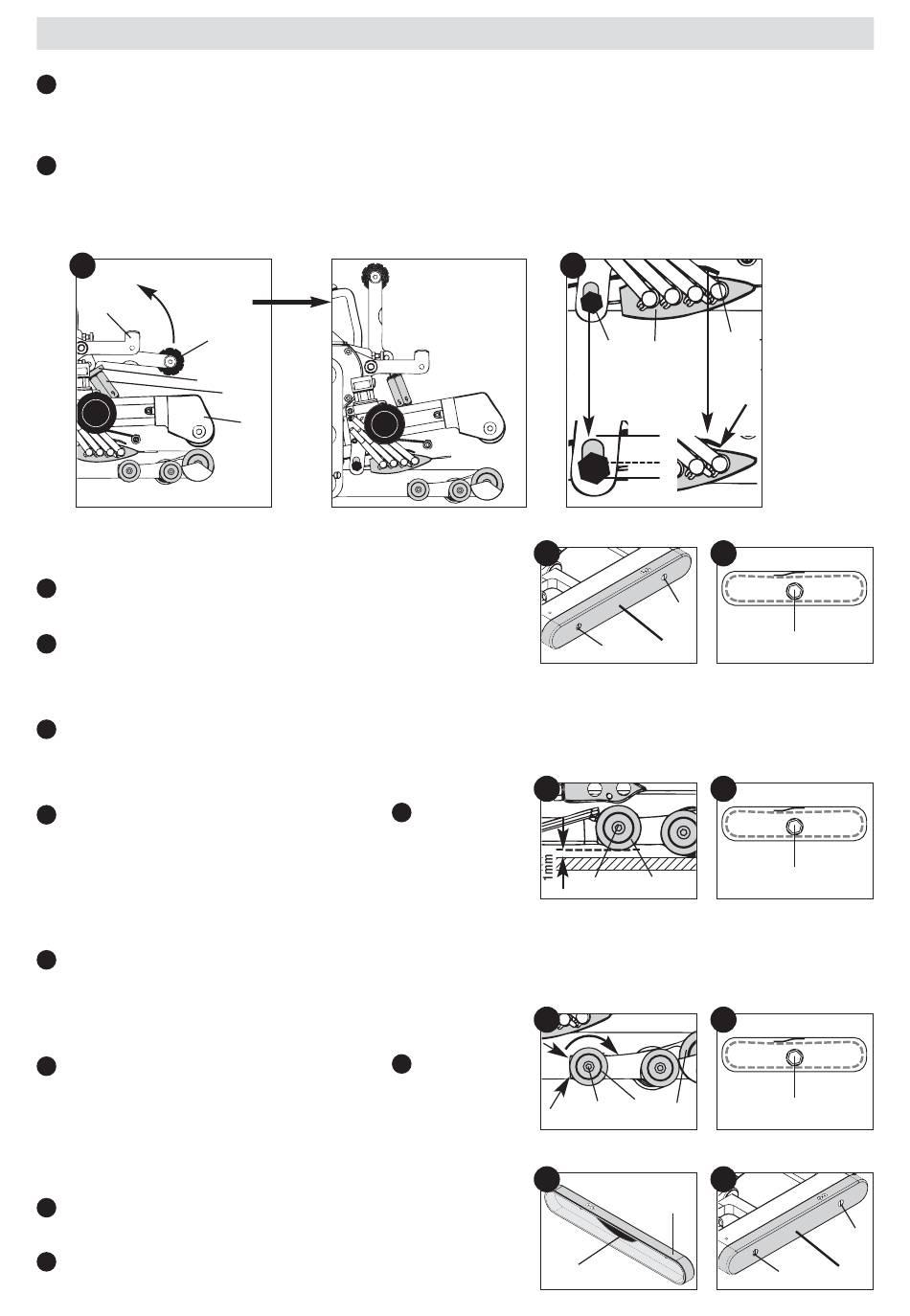 1mm