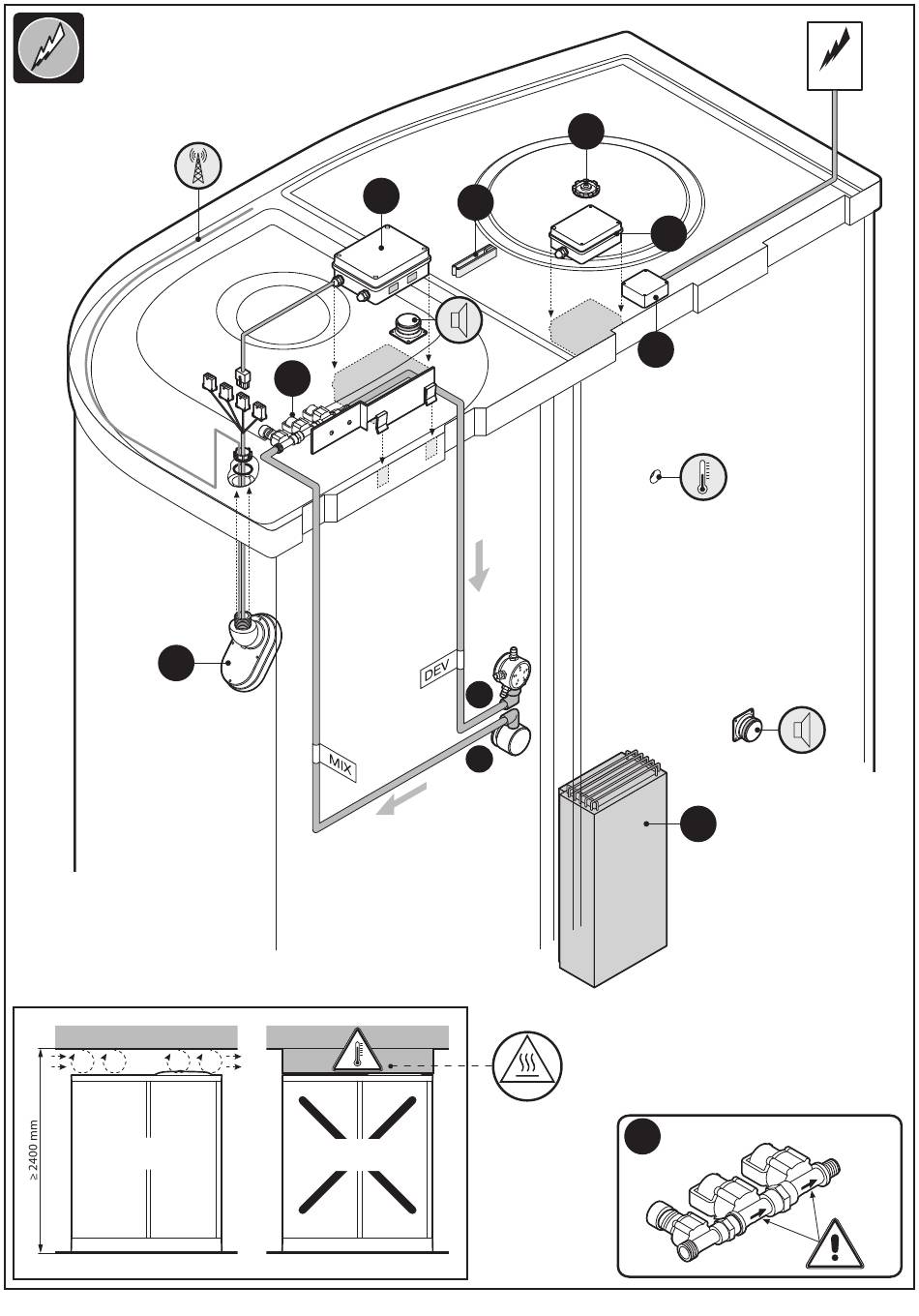 DEV

MIX

≥2400 mm