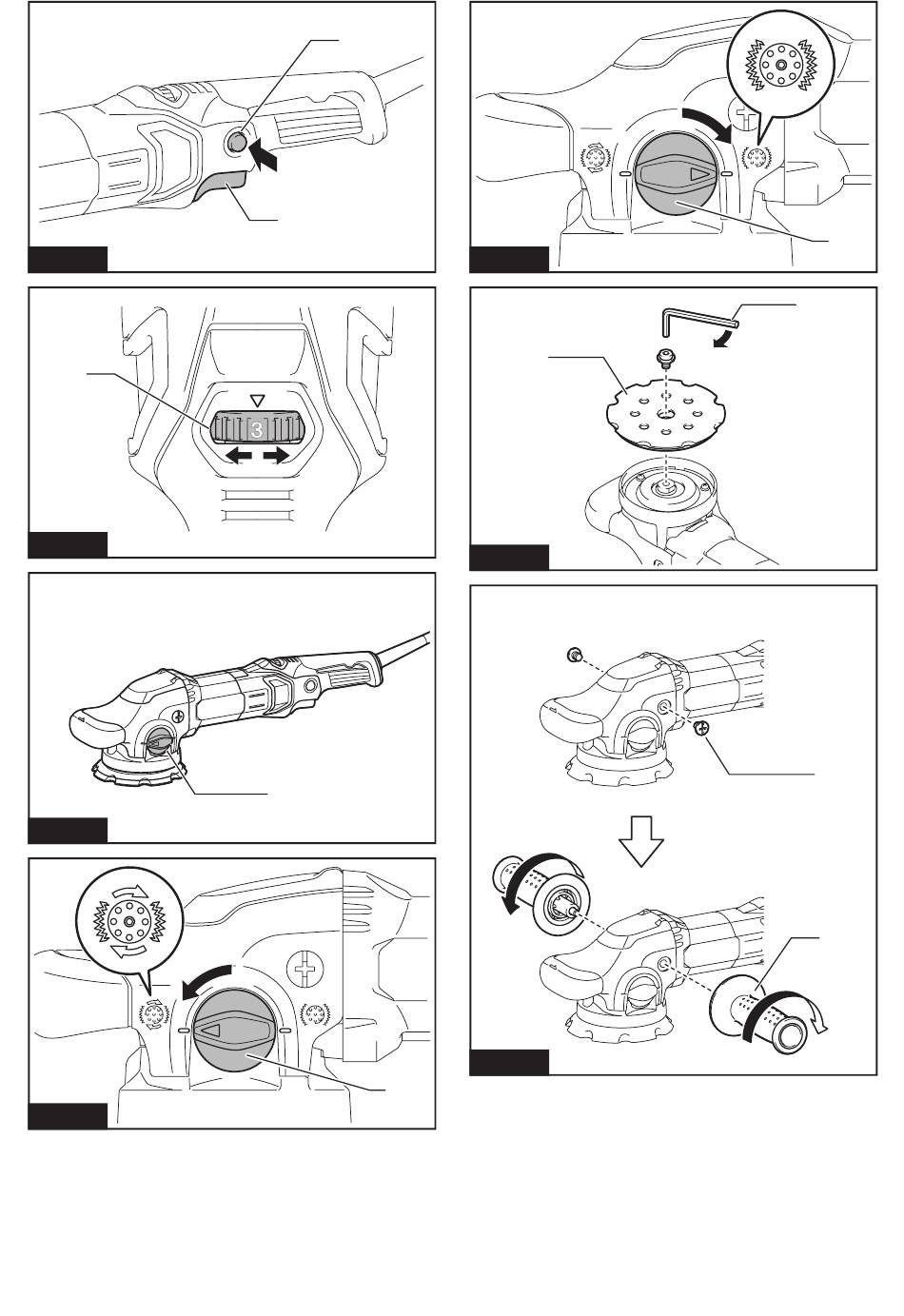 3