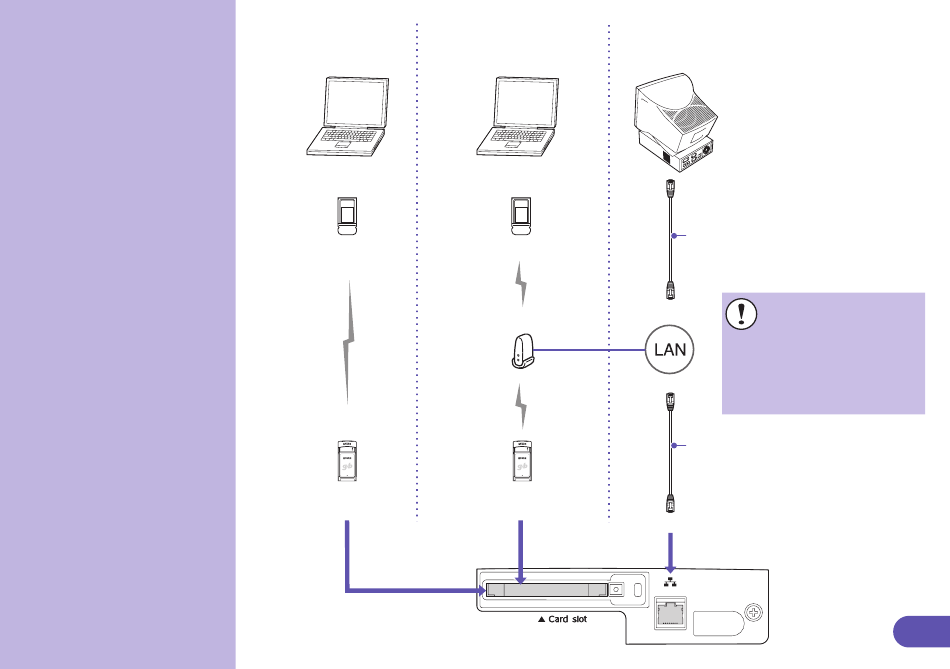 LAN

▲ Card slot