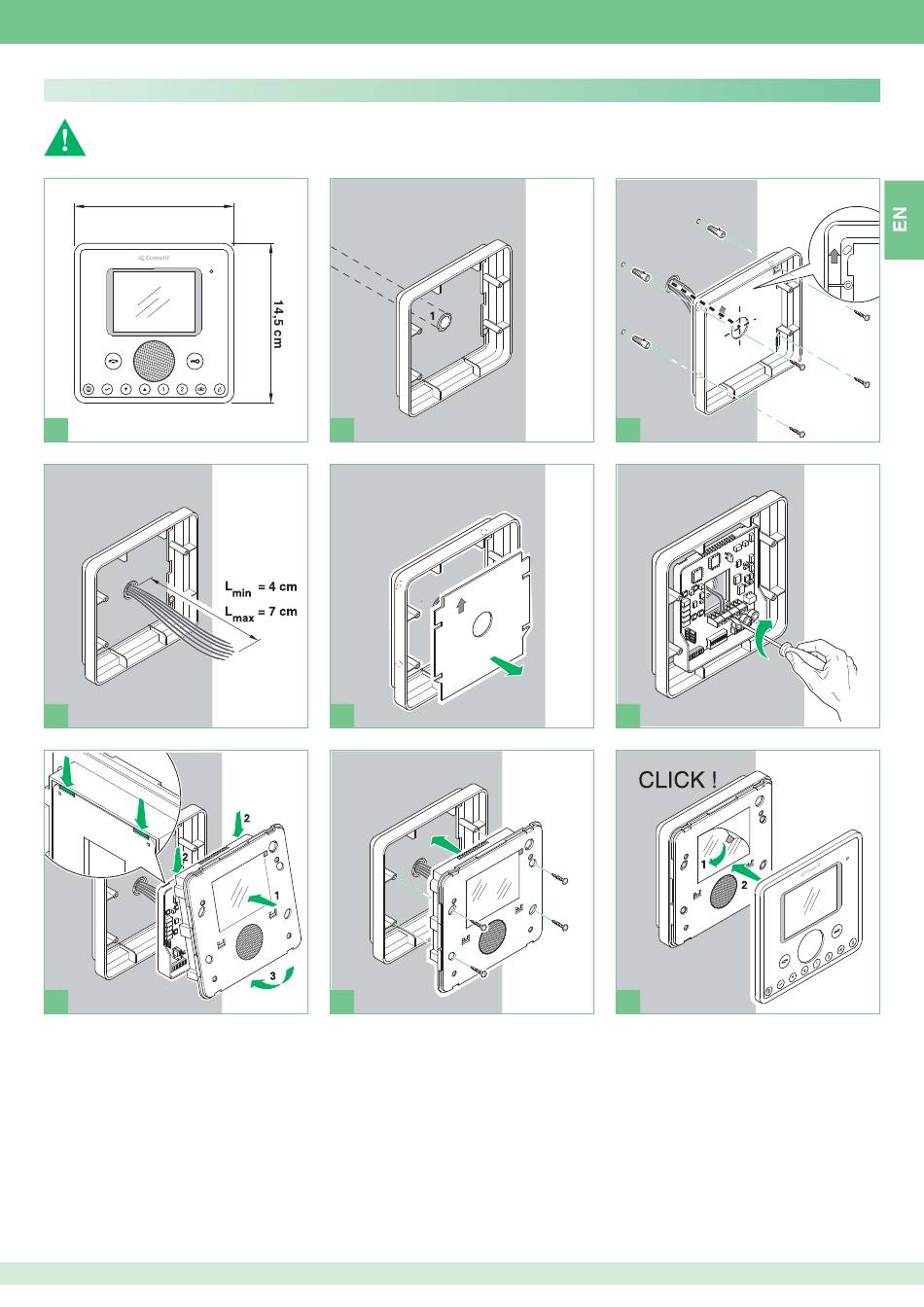 EN

Comelit

14,5 cm

1

$L_{min}$ = 4 cm
$L_{max}$ = 7 cm

2
2
1
3

CLICK !
1
2