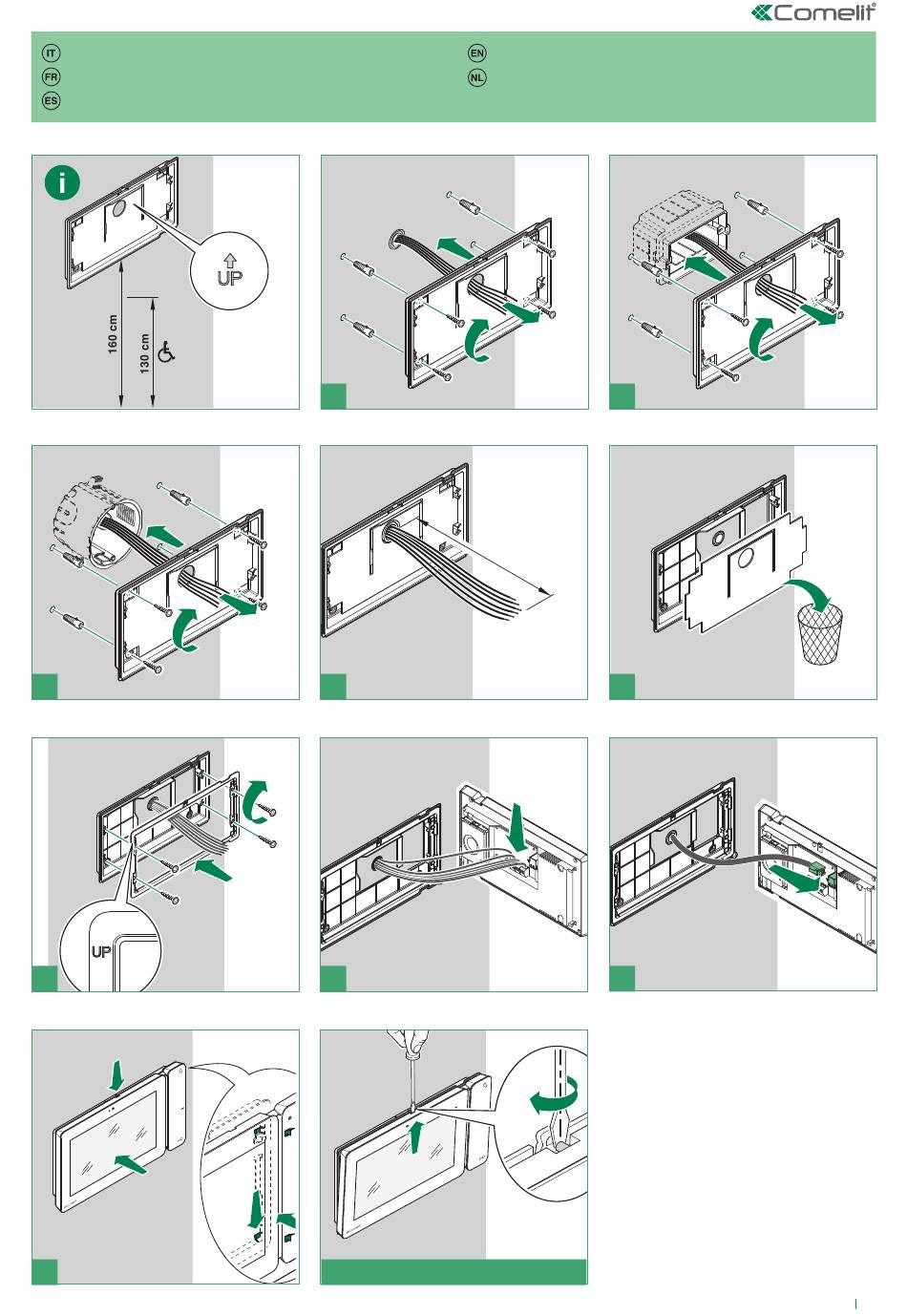 Comelit

IT
FR
ES
EN
NL

i

UP

160 cm
130 cm

UP