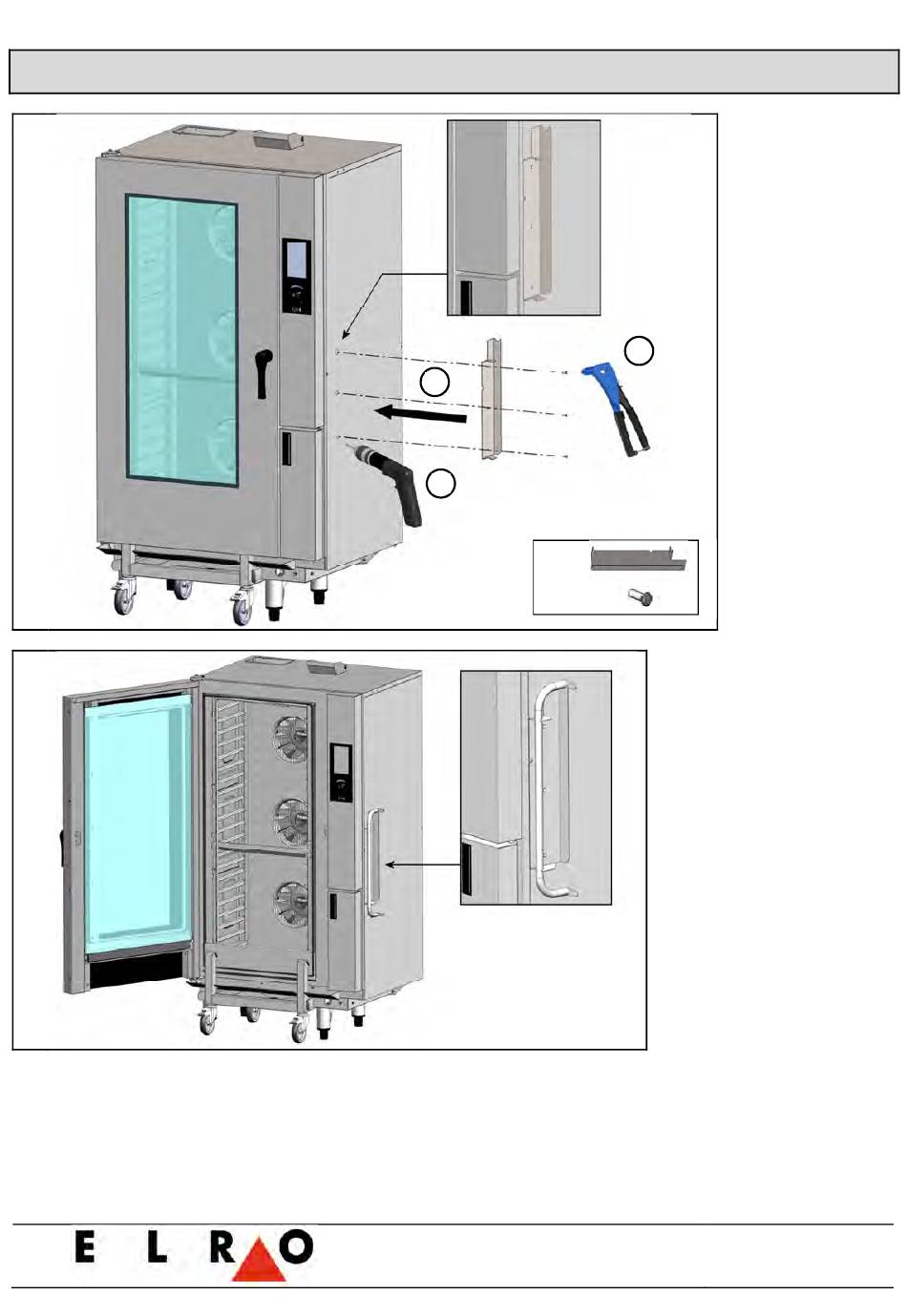 ELRO