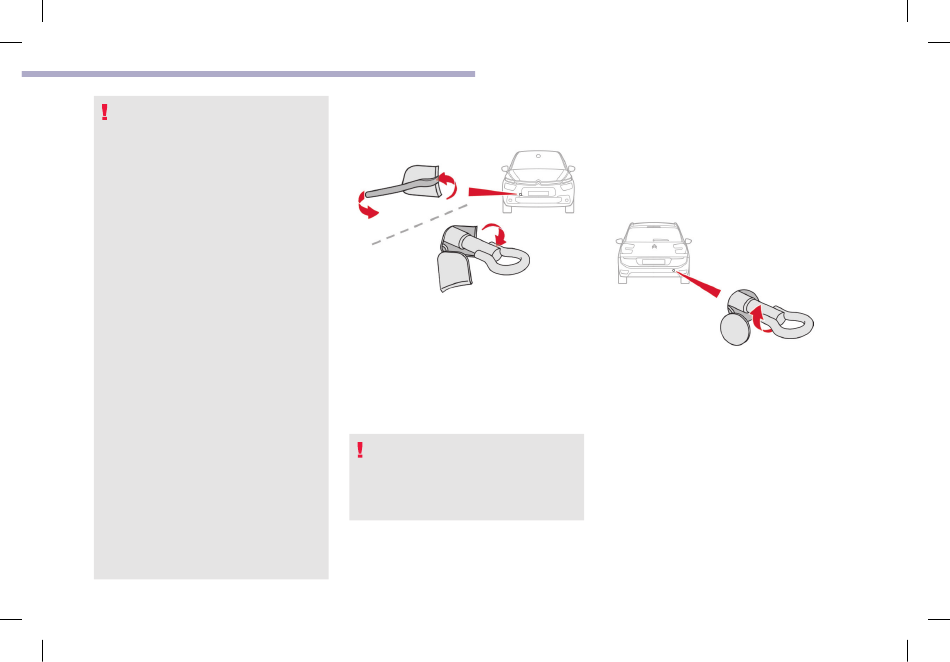 !

!