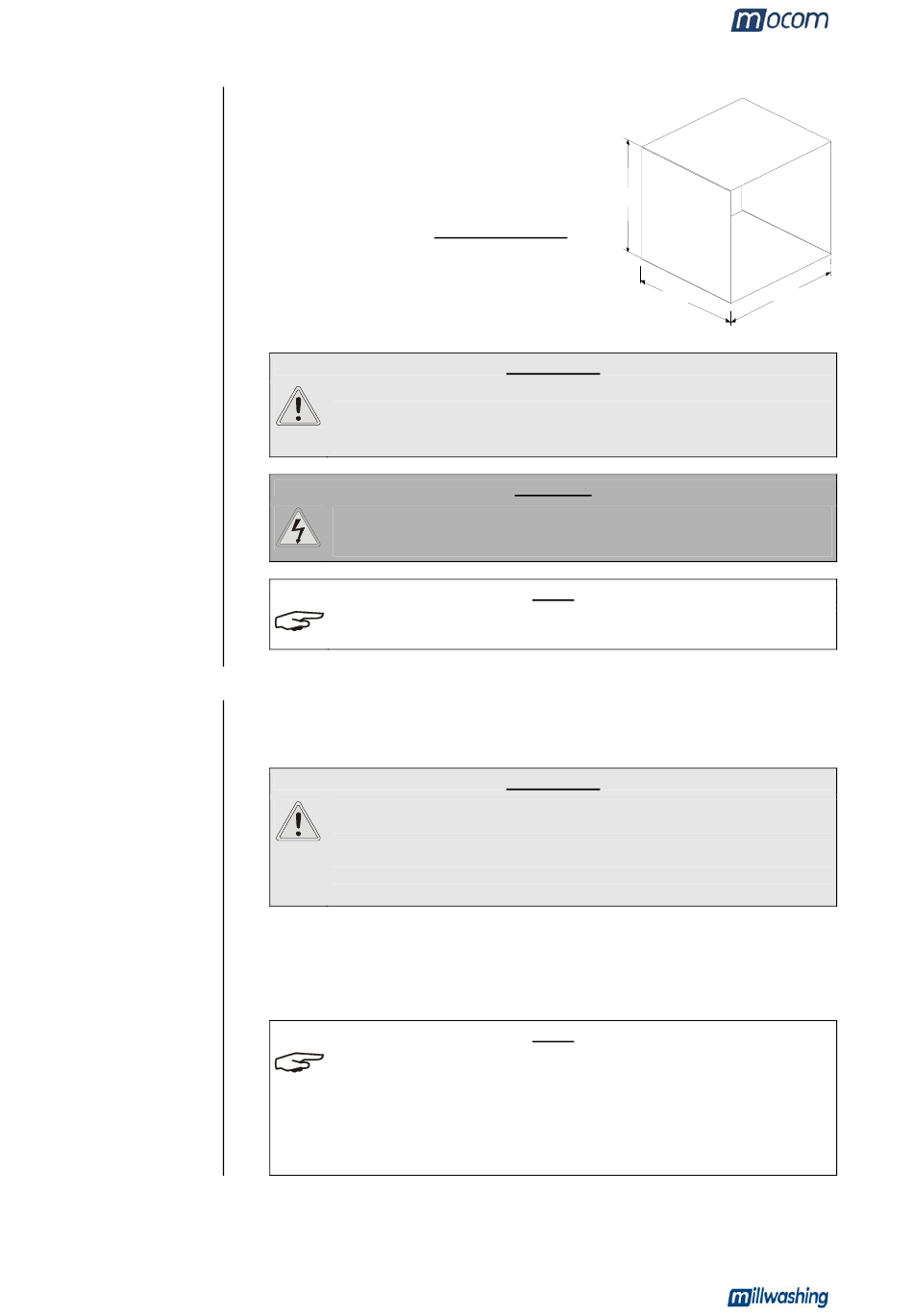 mocom

millwashing