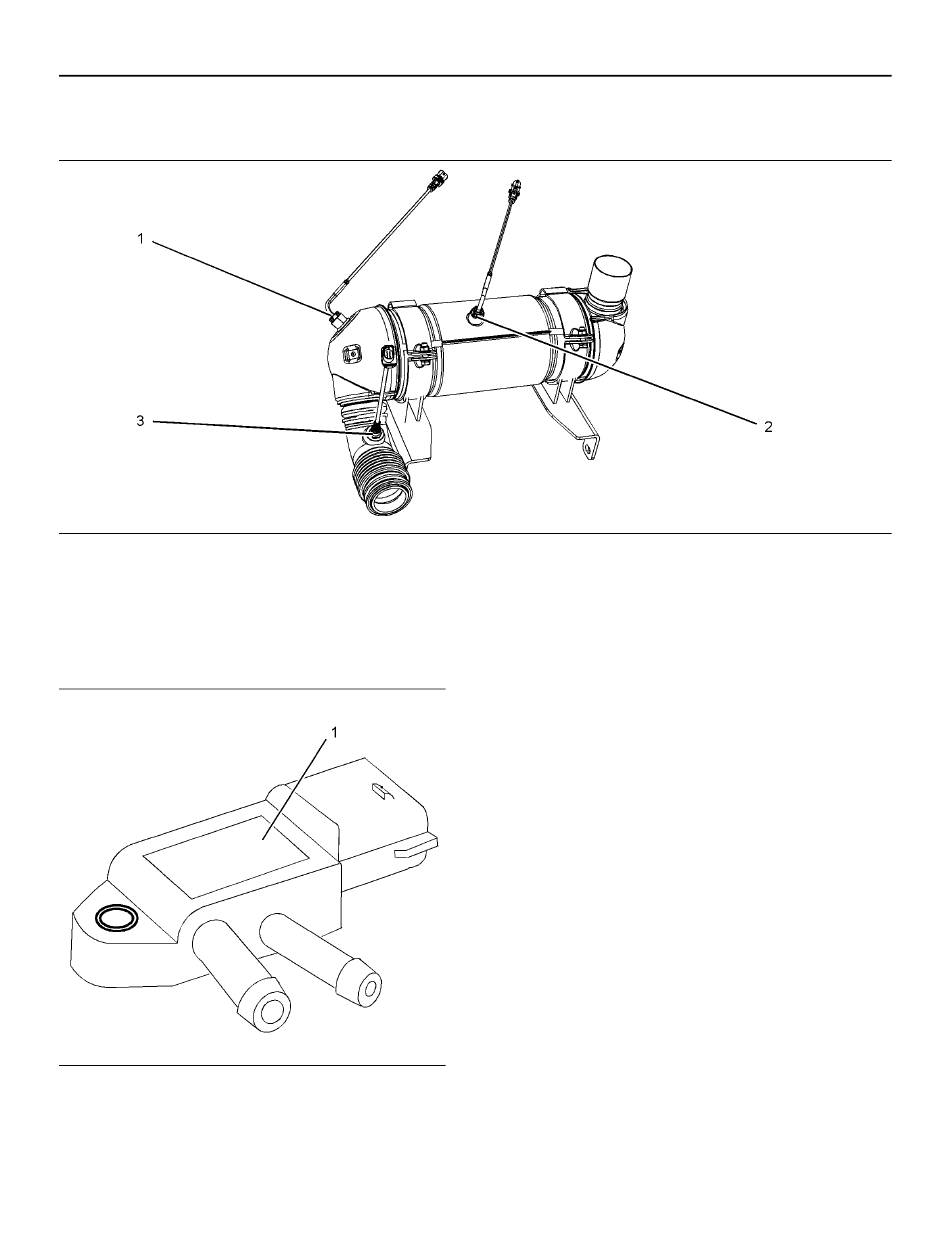 1

2

3

1