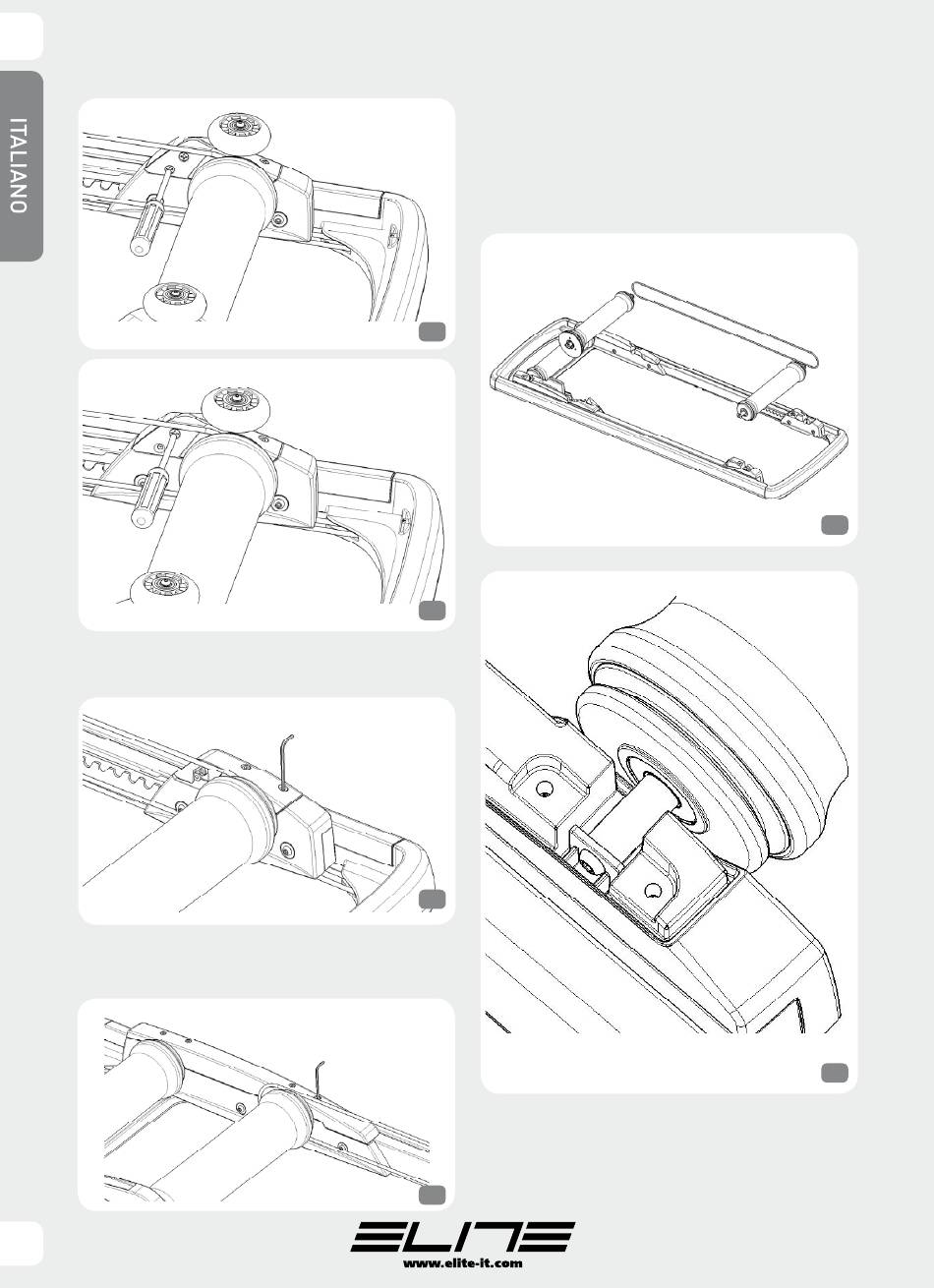 ITALIANO

ELITE
www.elite-it.com