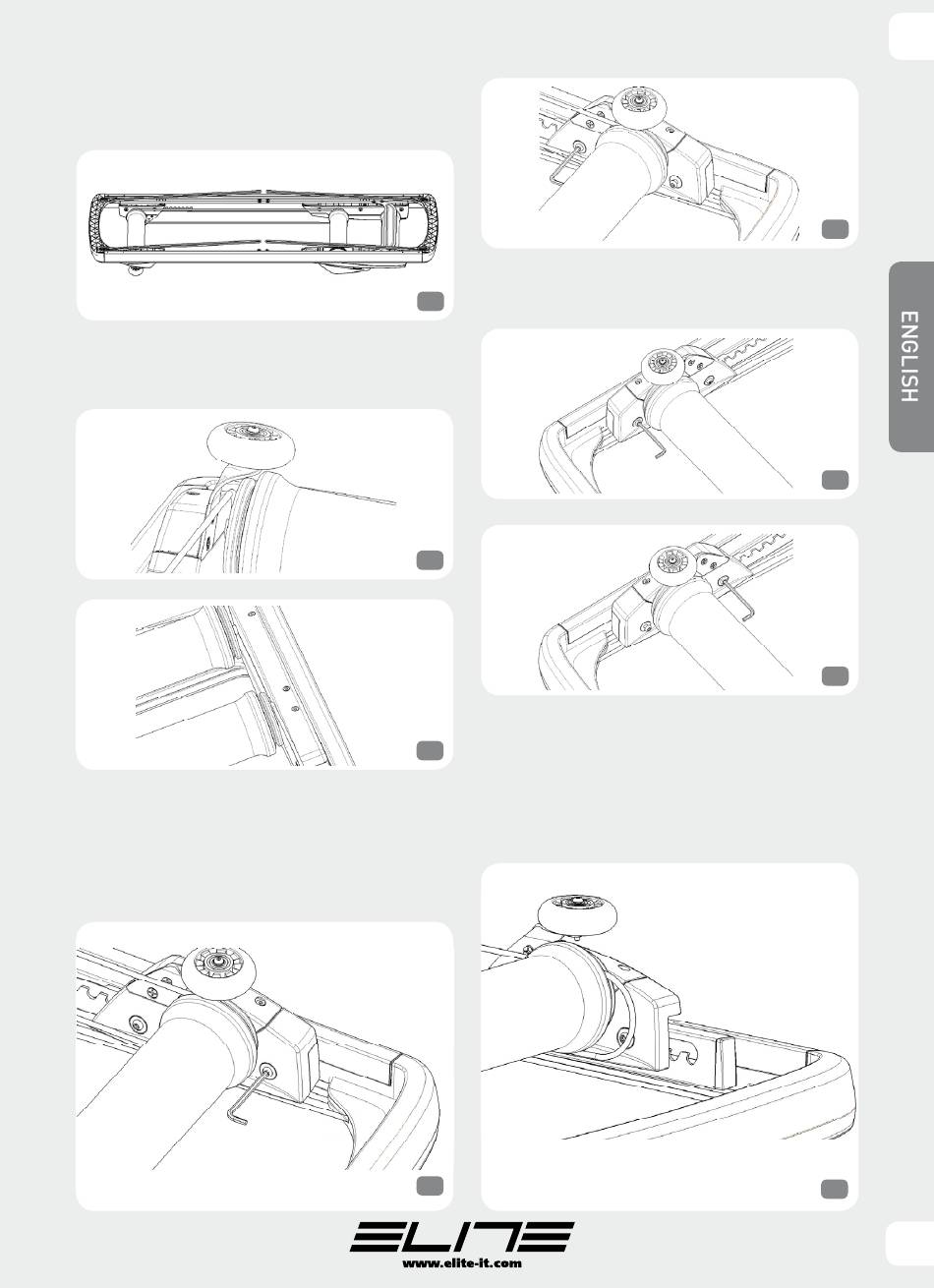 ENGLISH

ELITE
www.elite-it.com