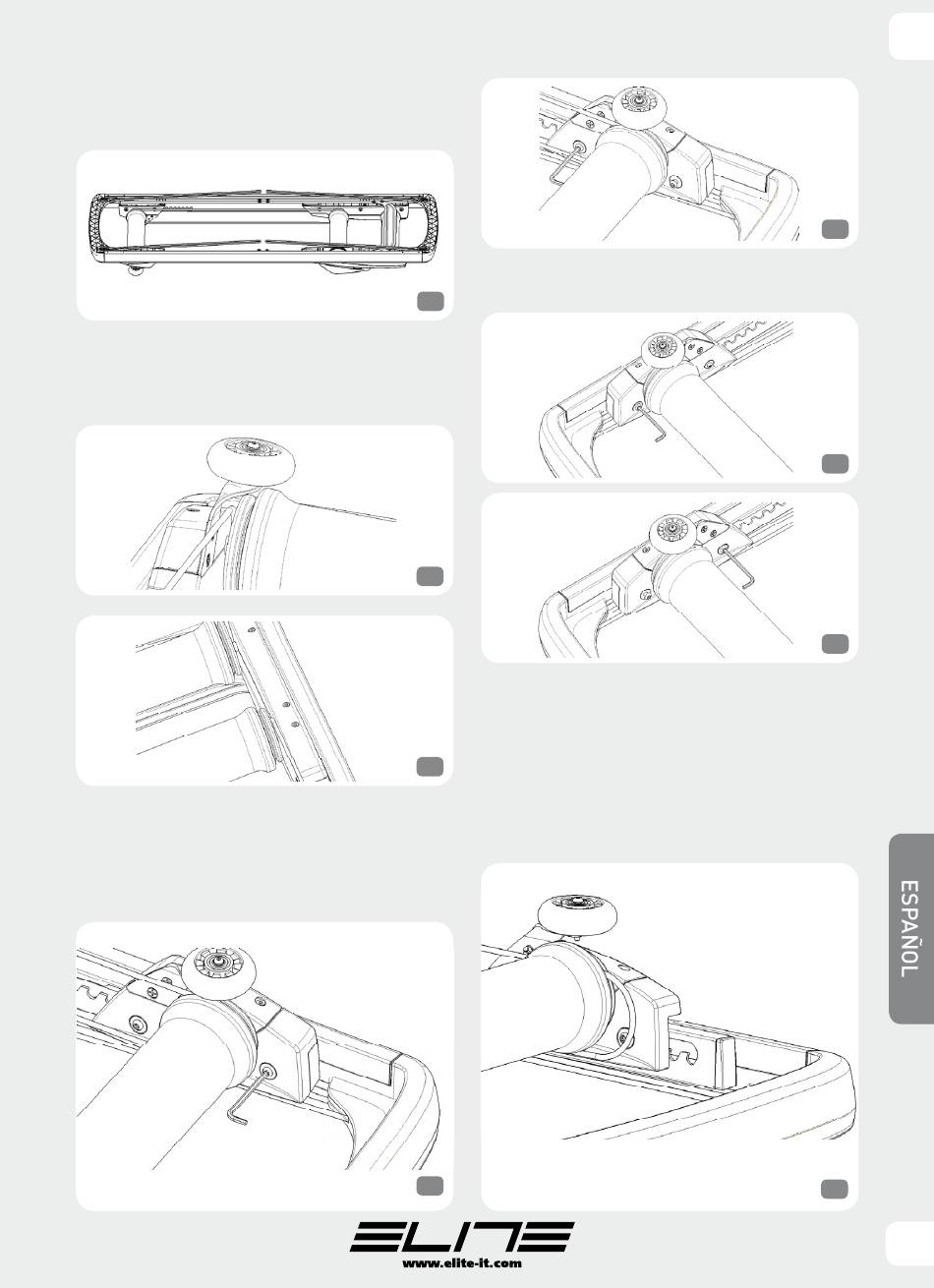 ESPAÑOL

ELITE
www.elite-it.com