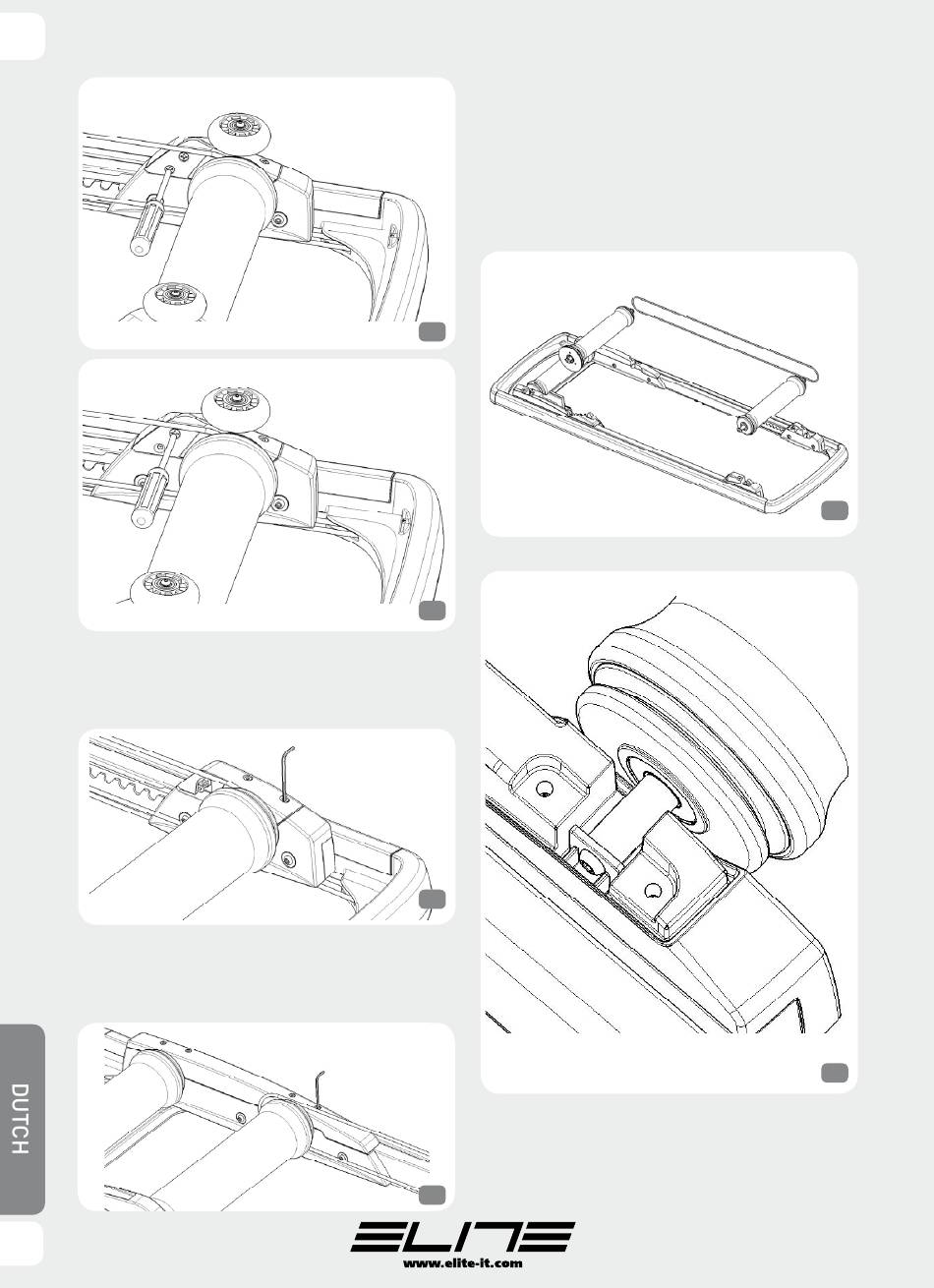 DUTCH

ELITE
www.elite-it.com