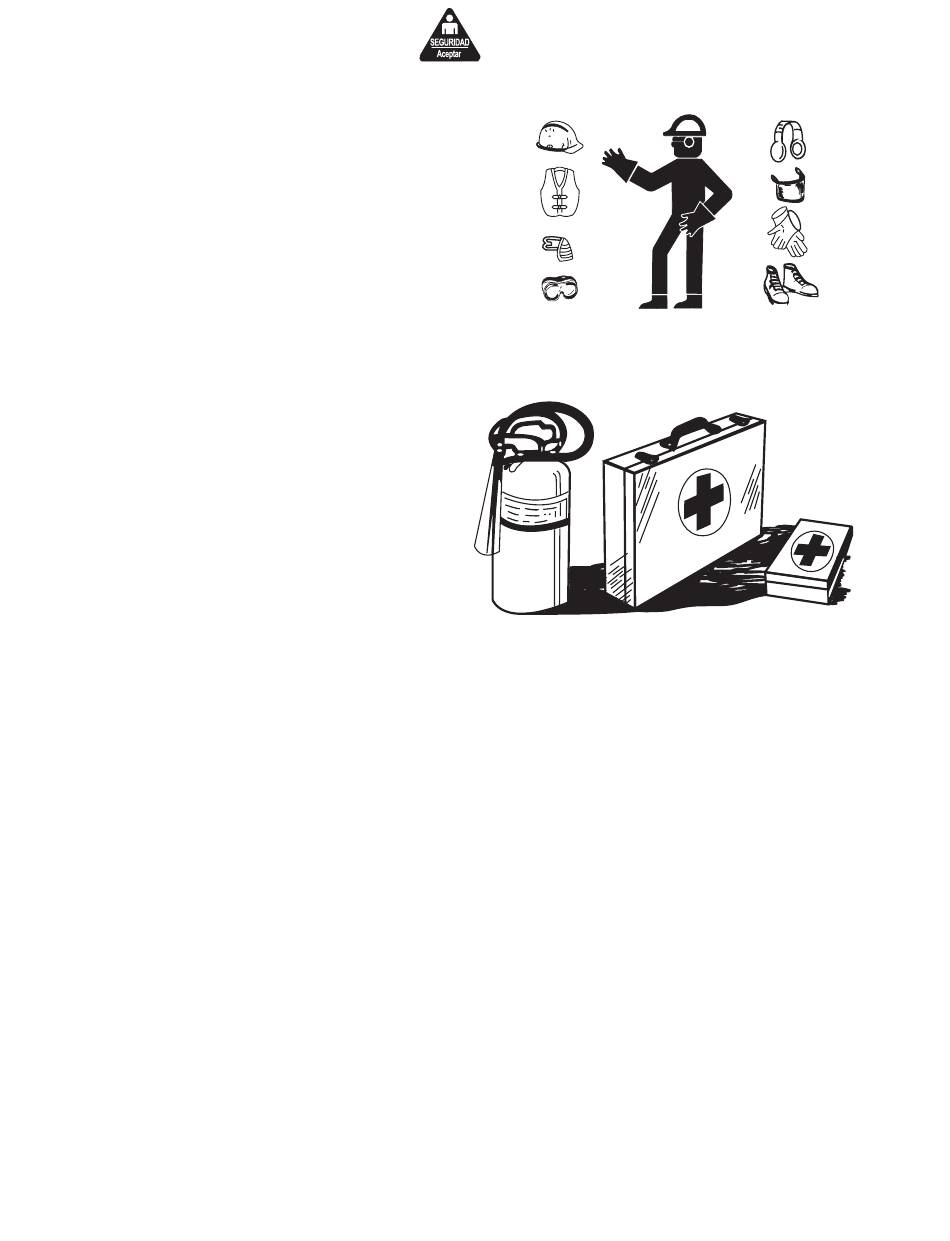 SEGURIDAD
Aceptar