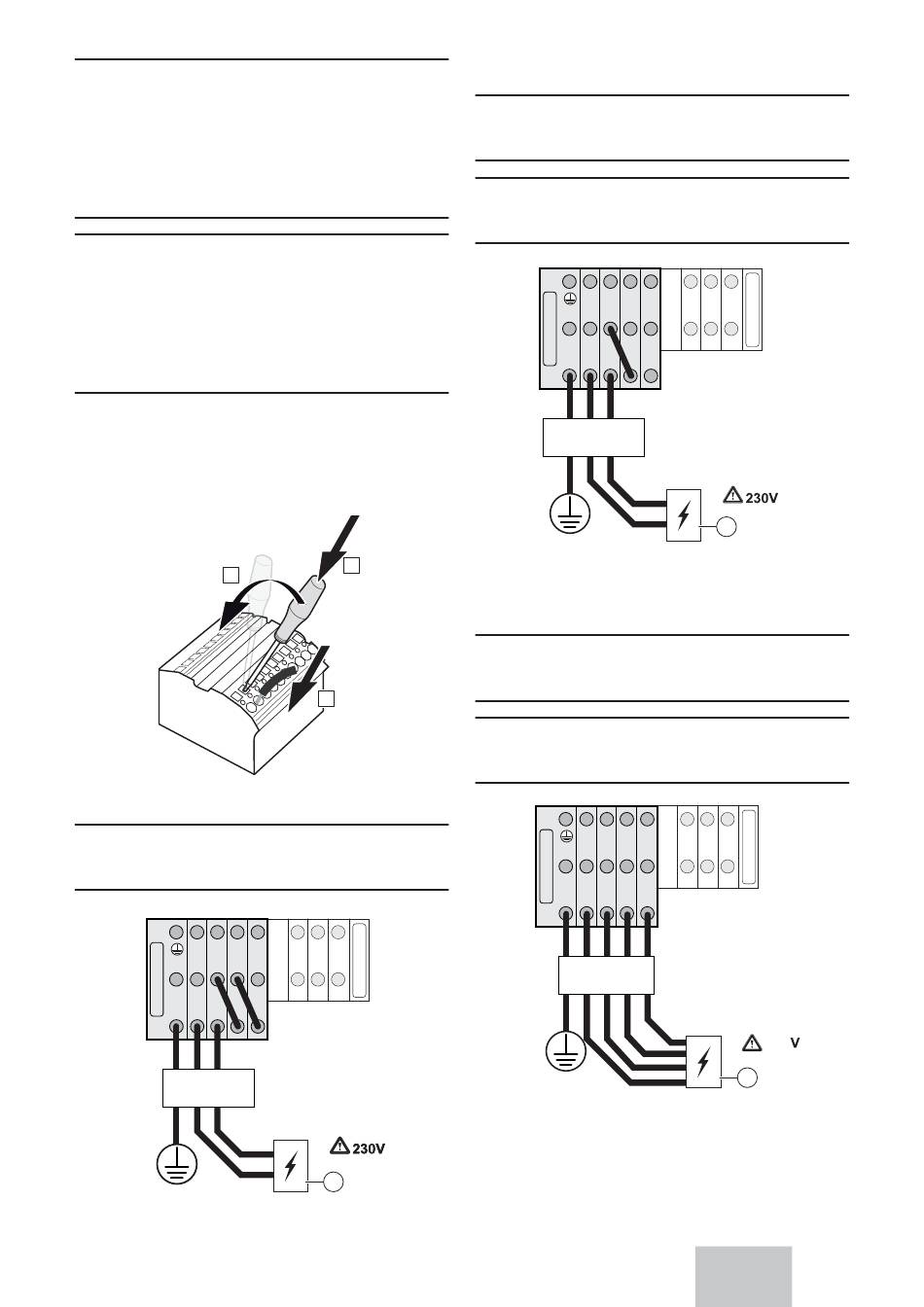 230V

230V

V