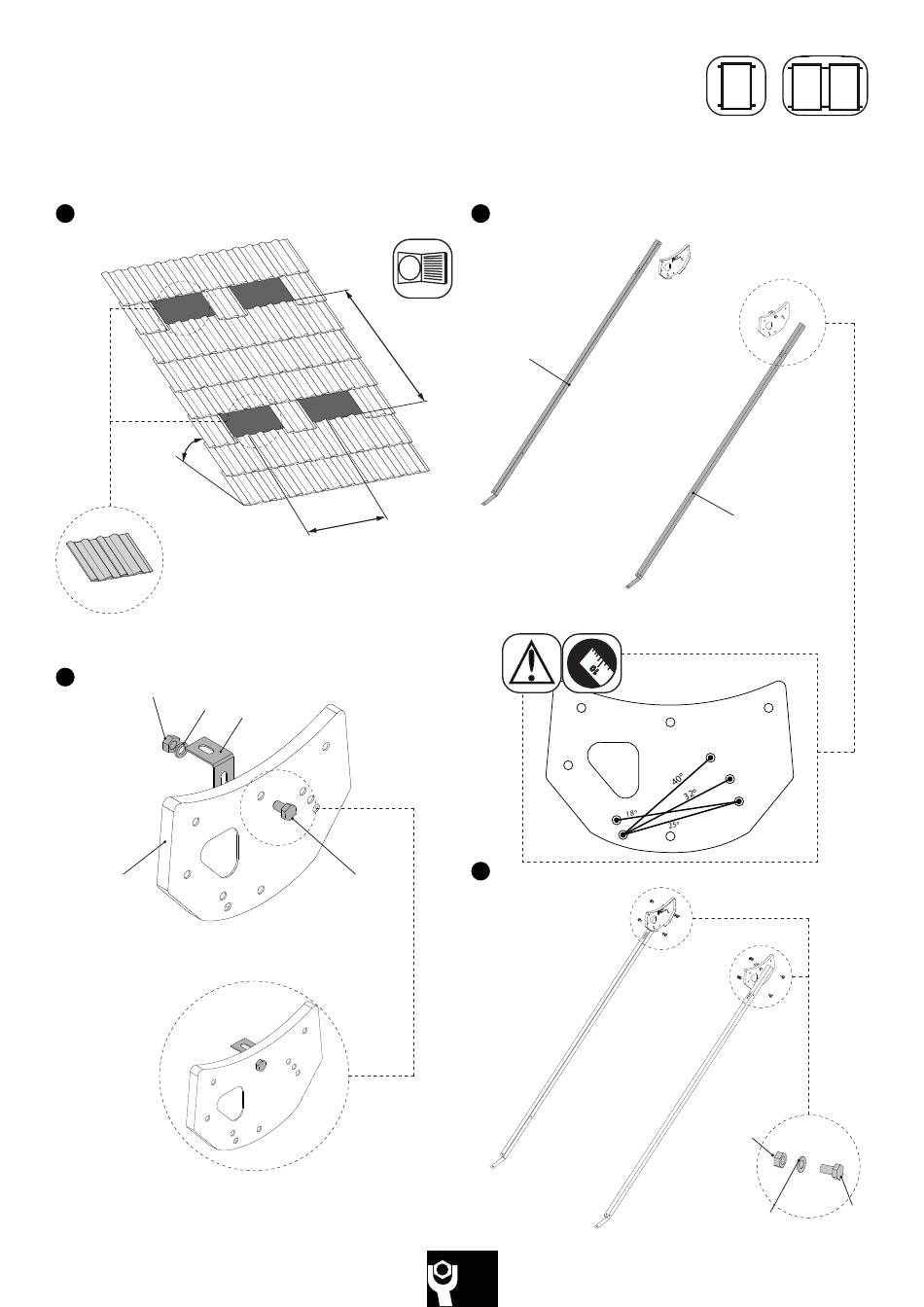 40°
32°
18°
25°