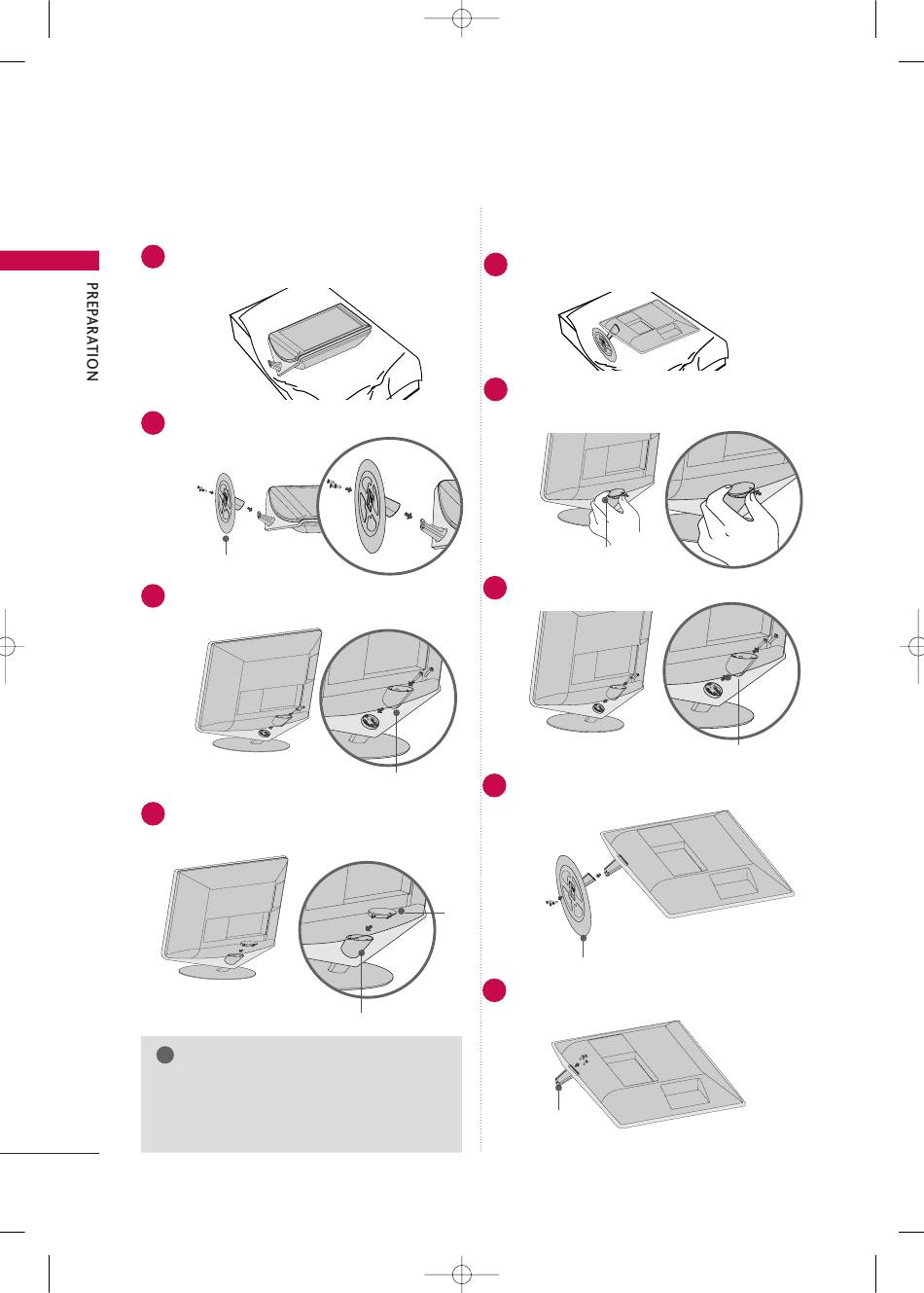 PREPARATION