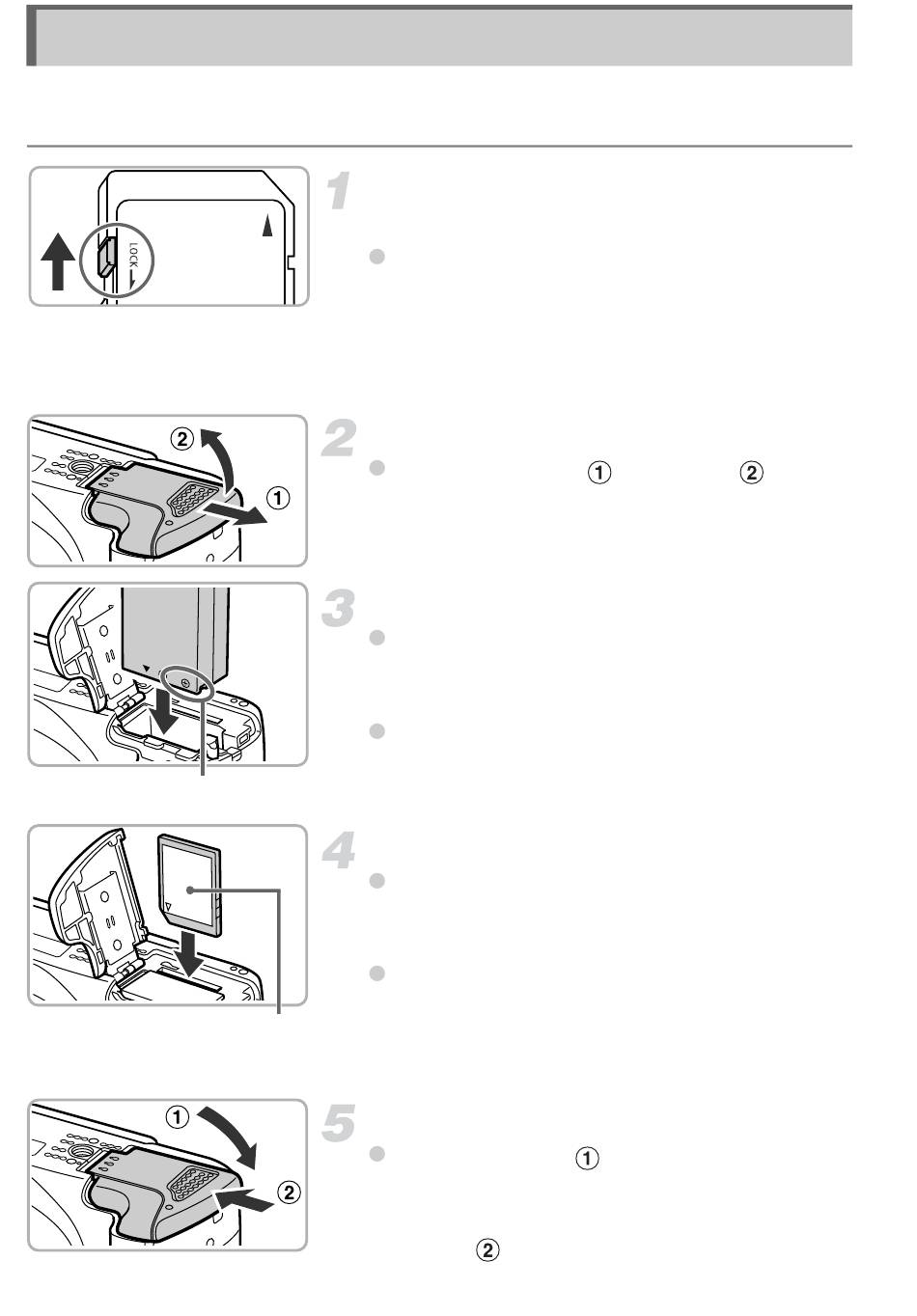 1

LOCK

2

② ①

① ②

3

4

5

① ②

①

②