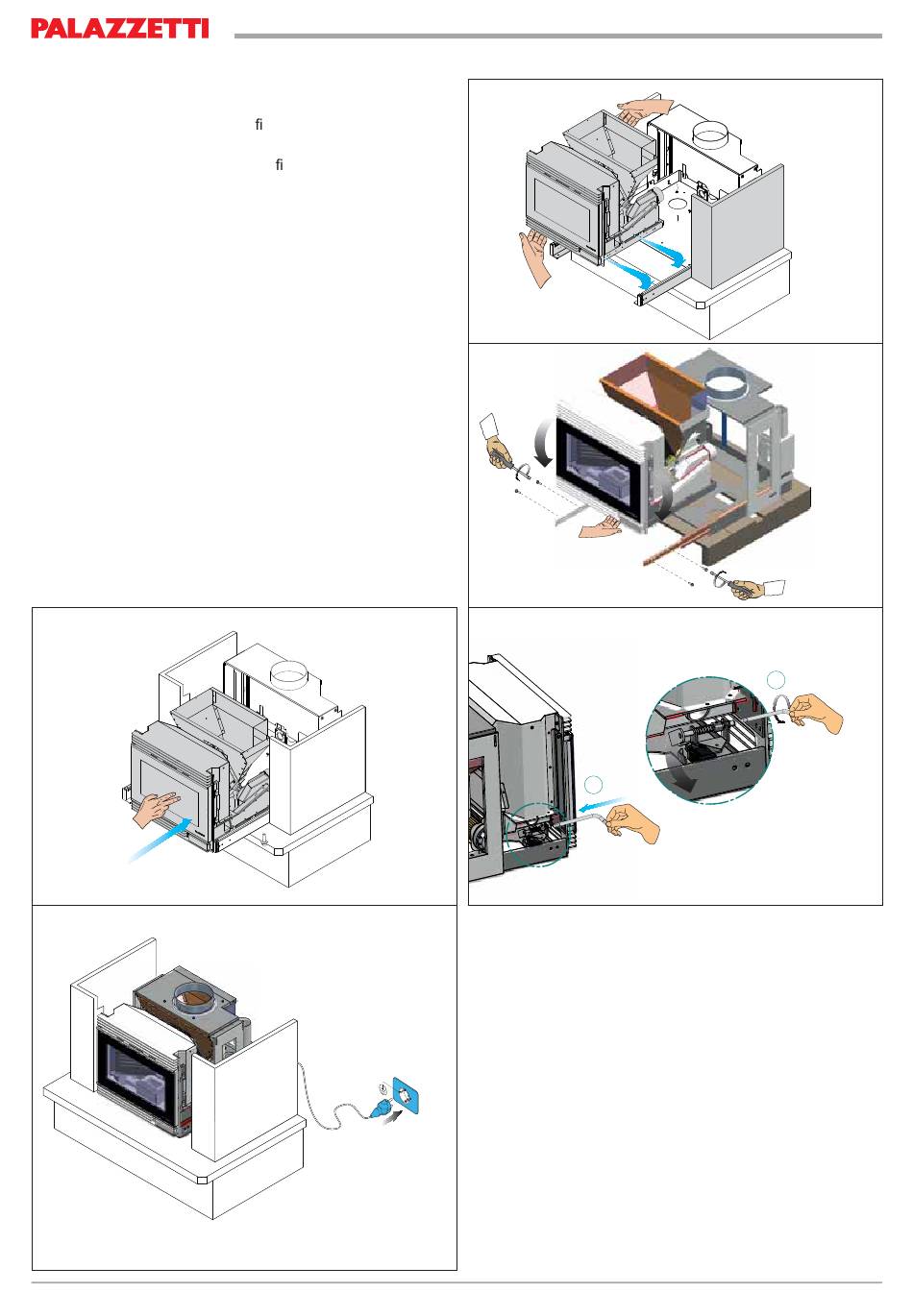 PALAZZETTI

fi

fi